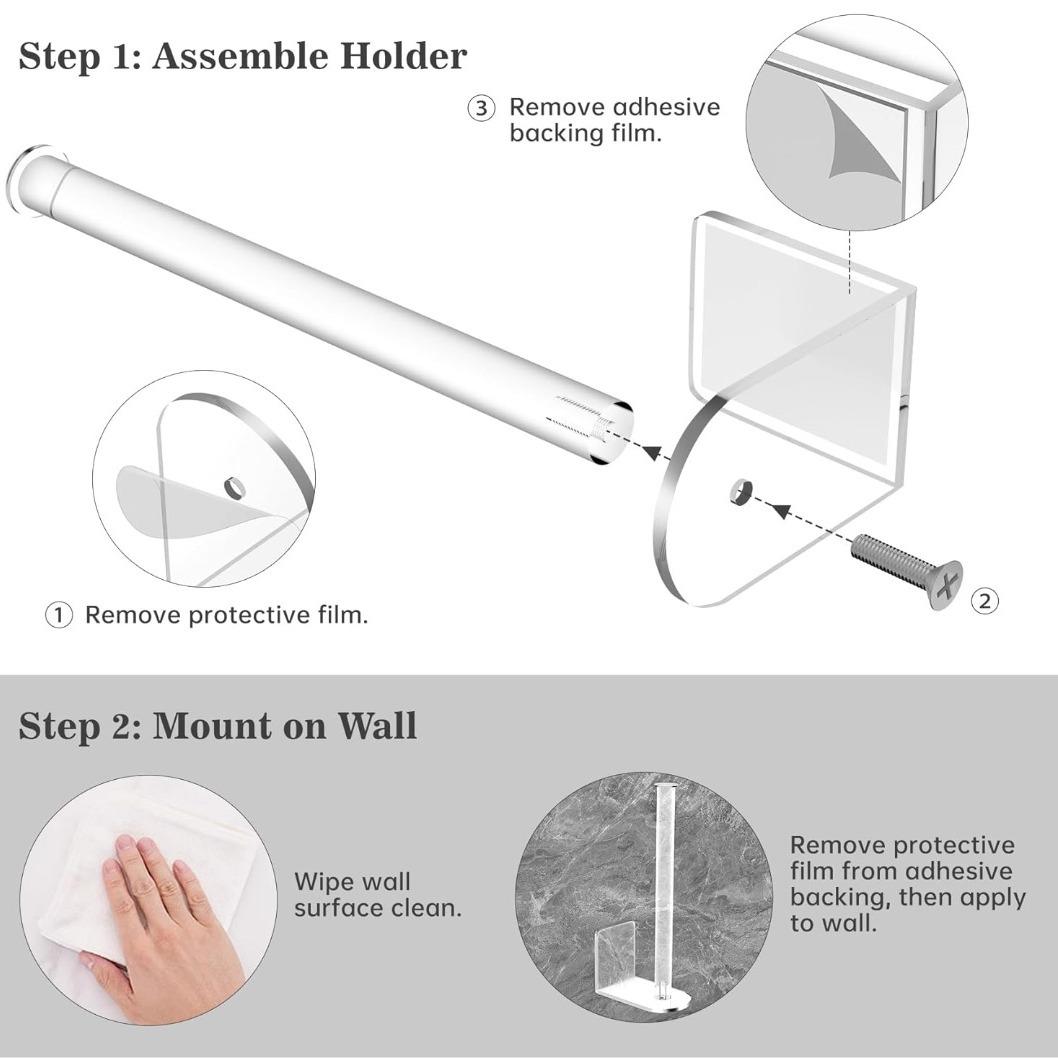 Step 1: Assemble Holder

③ Remove adhesive backing film.

① Remove protective film.

②

Step 2: Mount on Wall

Wipe wall surface clean.

Remove protective film from adhesive backing, then apply to wall.