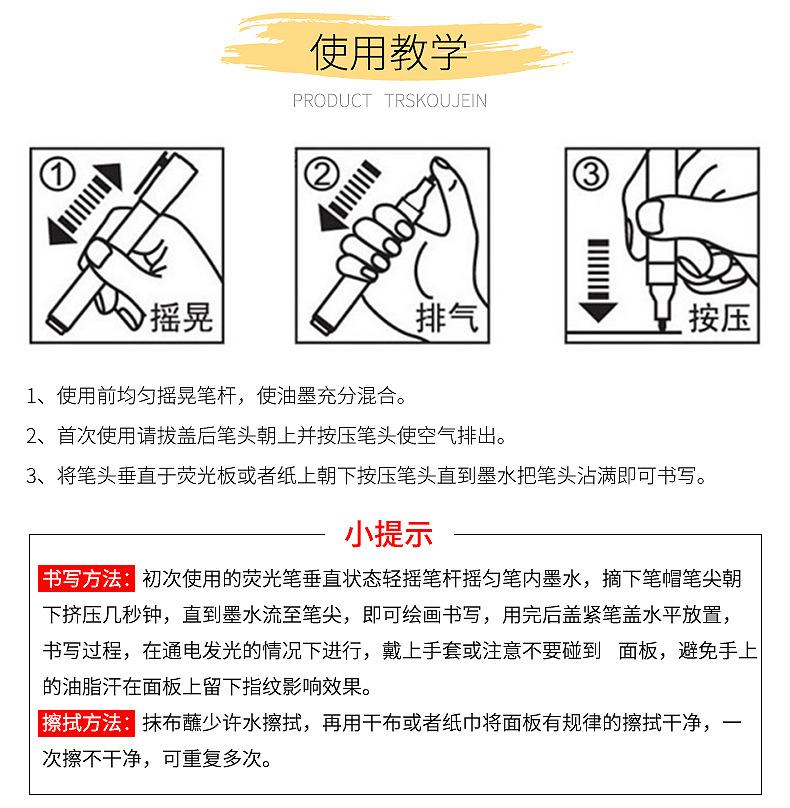 使用教学

PRODUCT TRSKOUJEIN

① 摇晃

② 排气

③ 按压

1、使用前均匀摇晃笔杆，使油墨充分混合。

2、首次使用请拔盖后笔头朝上并按压笔头使空气排出。

3、将笔头垂直于荧光板或者纸上朝下按压笔头直到墨水把笔头沾满即可书写。

小提示

书写方法：初次使用的荧光笔垂直状态轻摇笔杆摇匀笔内墨水，摘下笔帽笔尖朝下挤压几秒钟，直到墨水流至笔尖，即可绘画书写，用完后盖紧笔盖水平放置，书写过程，在通电发光的情况下进行，戴上手套或注意不要碰到 面板，避免手上的油脂汗在面板上留下指纹影响效果。

擦拭方法：抹布蘸少许水擦拭，再用干布或者纸巾将面板有规律的擦拭干净，一次擦不干净，可重复多次。