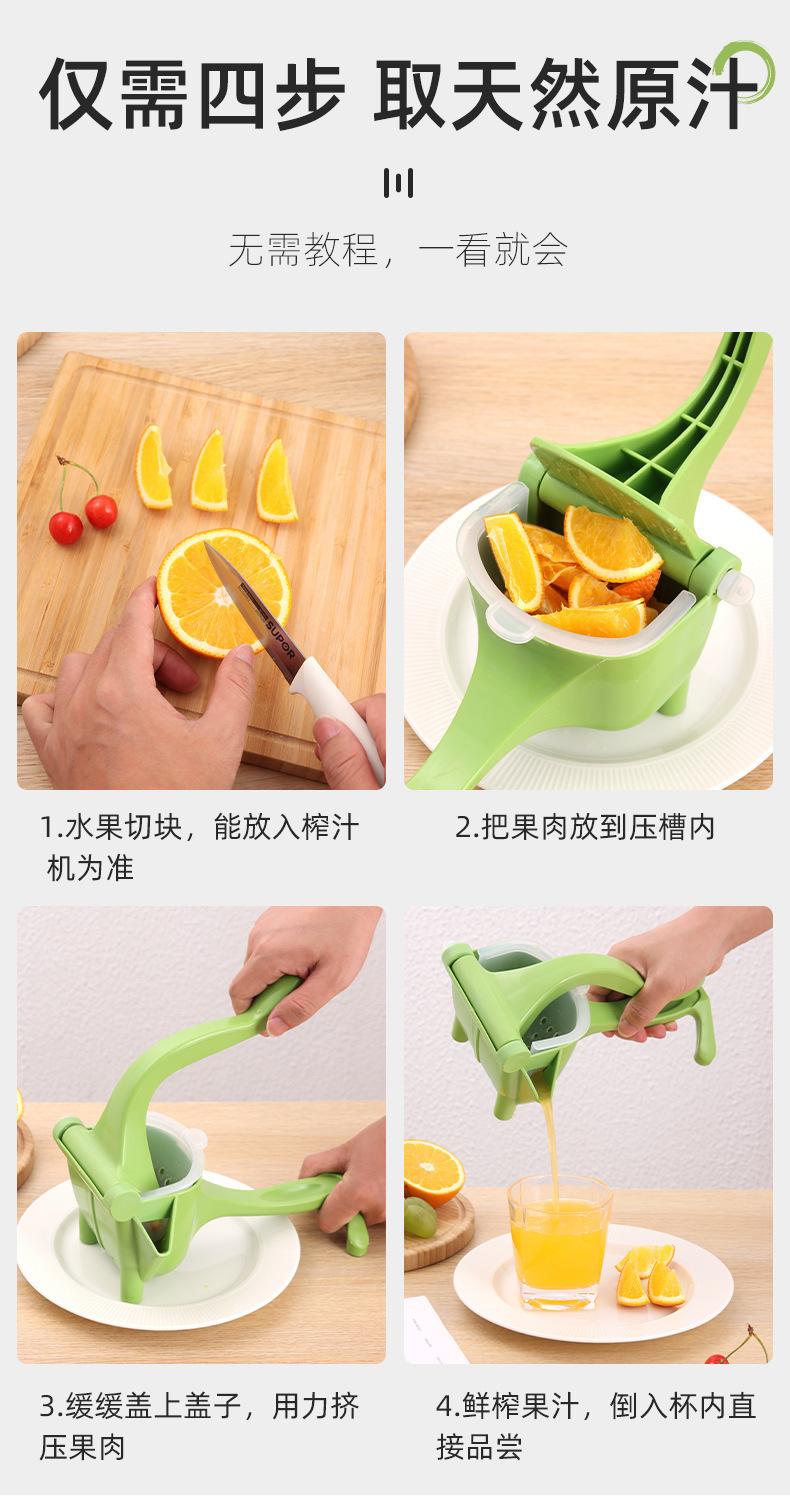 仅需四步 取天然原汁

无需教程，一看就会

SUPOR

1.水果切块，能放入榨汁机为准

2.把果肉放到压槽内

3.缓缓盖上盖子，用力挤压果肉

4.鲜榨果汁，倒入杯内直接品尝