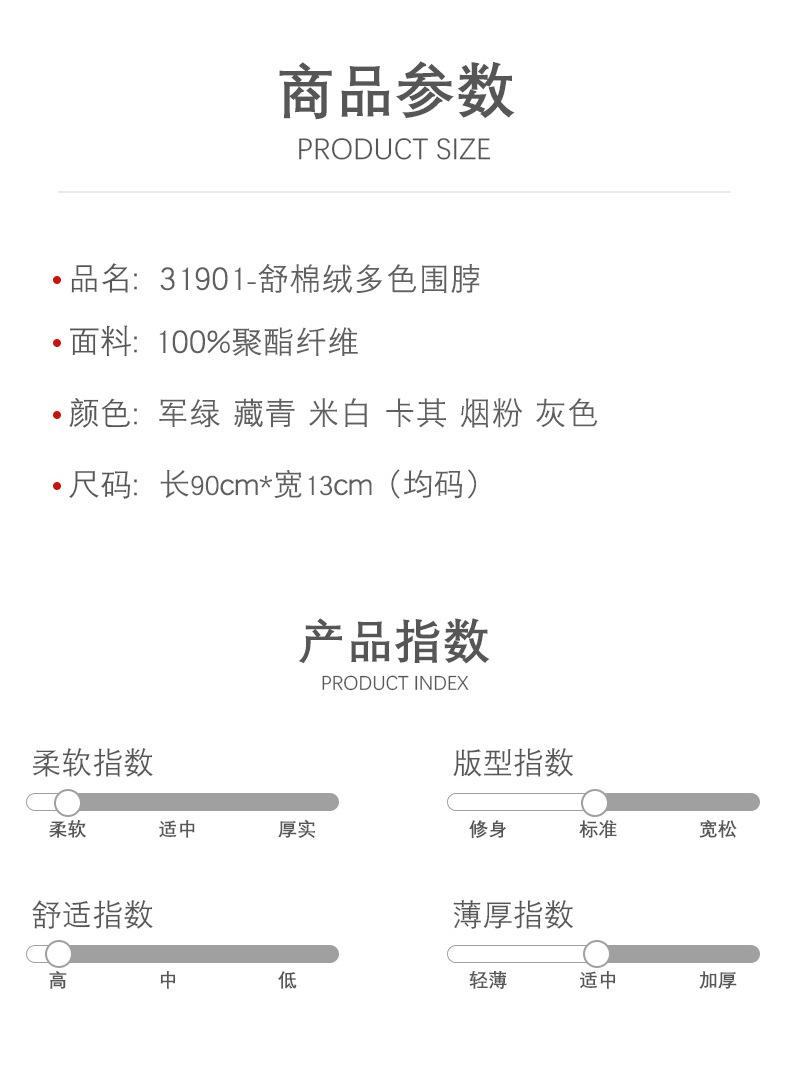 商品参数
PRODUCT SIZE

• 品名: 31901-舒棉绒多色围脖
• 面料: 100%聚酯纤维
• 颜色: 军绿 藏青 米白 卡其 烟粉 灰色
• 尺码: 长90cm*宽13cm（均码）

产品指数
PRODUCT INDEX

柔软指数
柔软 适中 厚实

舒适指数
高 中 低

版型指数
修身 标准 宽松

薄厚指数
轻薄 适中 加厚