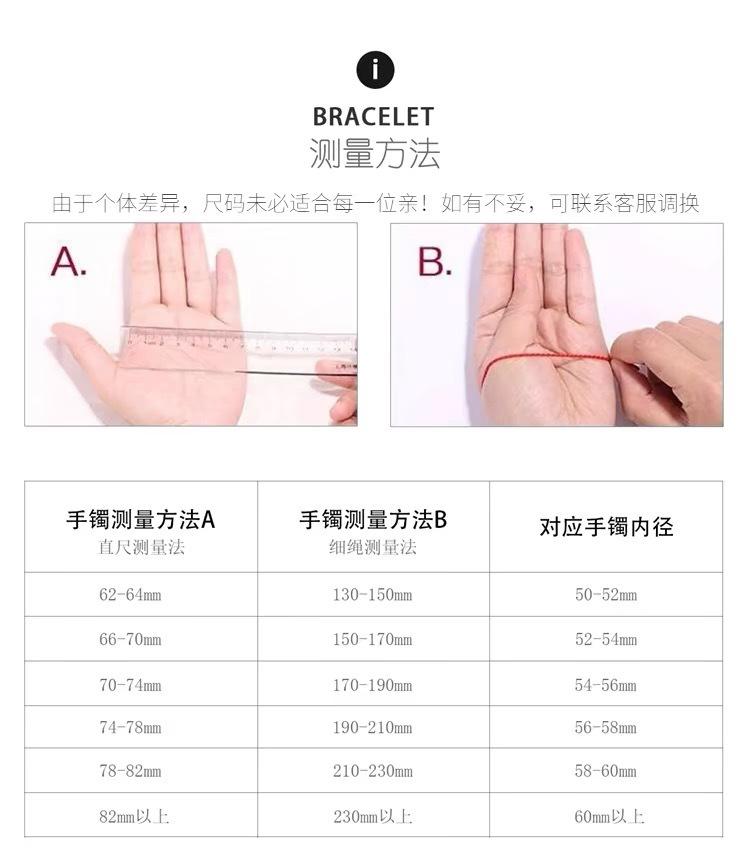 i

BRACELET
测量方法

由于个体差异，尺码未必适合每一位亲！如有不妥，可联系客服调换

A.

B.

| 手镯测量方法A 直尺测量法 | 手镯测量方法B 细绳测量法 | 对应手镯内径 |
|---|---|---|
| 62-64mm | 130-150mm | 50-52mm |
| 66-70mm | 150-170mm | 52-54mm |
| 70-74mm | 170-190mm | 54-56mm |
| 74-78mm | 190-210mm | 56-58mm |
| 78-82mm | 210-230mm | 58-60mm |
| 82mm以上 | 230mm以上 | 60mm以上 |