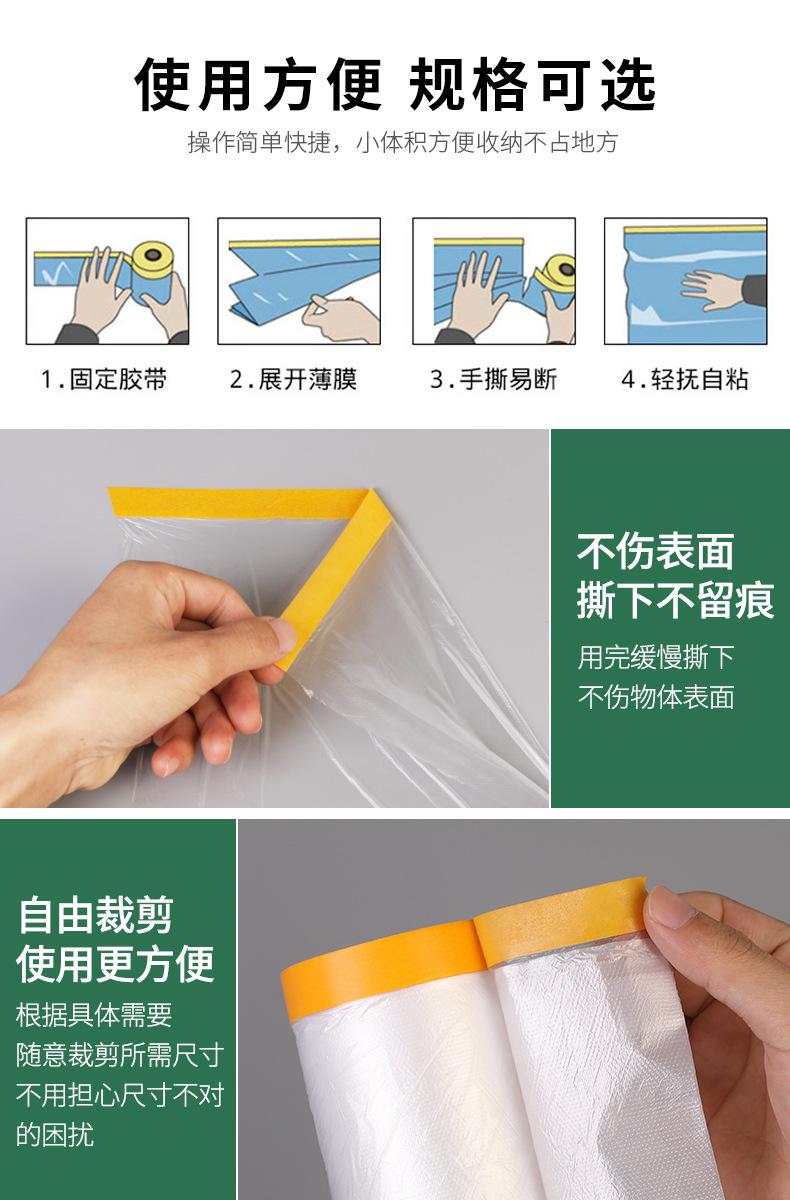 使用方便 规格可选

操作简单快捷，小体积方便收纳不占地方

1.固定胶带

2.展开薄膜

3.手撕易断

4.轻抚自粘

不伤表面
撕下不留痕

用完缓慢撕下
不伤物体表面

自由裁剪
使用更方便

根据具体需要
随意裁剪所需尺寸
不用担心尺寸不对
的困扰