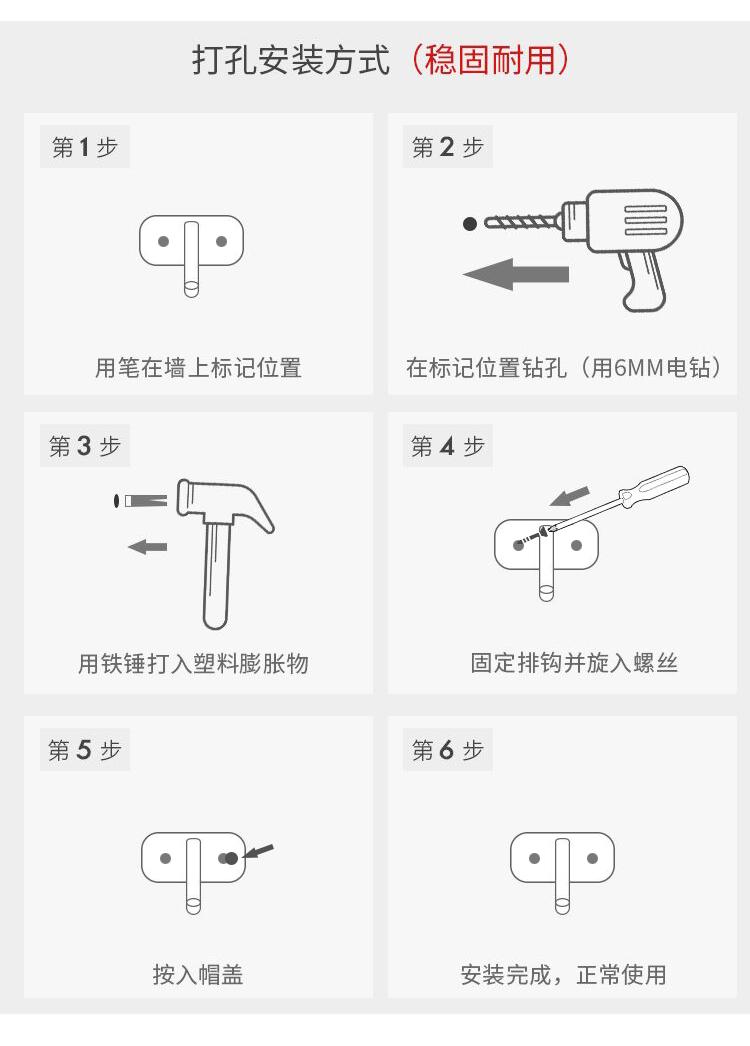 打孔安装方式（稳固耐用）

第 1 步

用笔在墙上标记位置

第 2 步

在标记位置钻孔（用6MM电钻）

第 3 步

用铁锤打入塑料膨胀物

第 4 步

固定排钩并旋入螺丝

第 5 步

按入帽盖

第 6 步

安装完成，正常使用