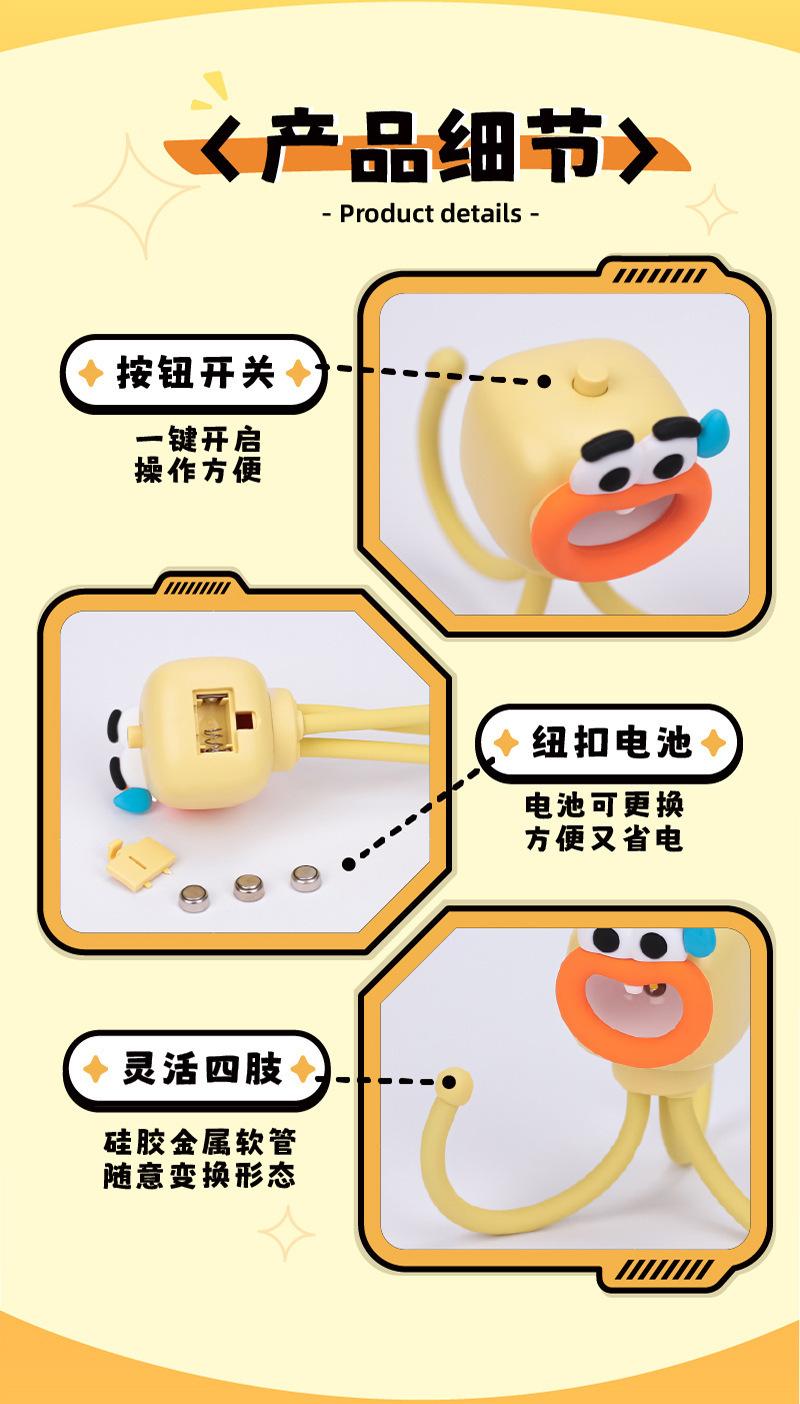 产品细节

- Product details -

按钮开关

一键开启
操作方便

纽扣电池

电池可更换
方便又省电

灵活四肢

硅胶金属软管
随意变换形态