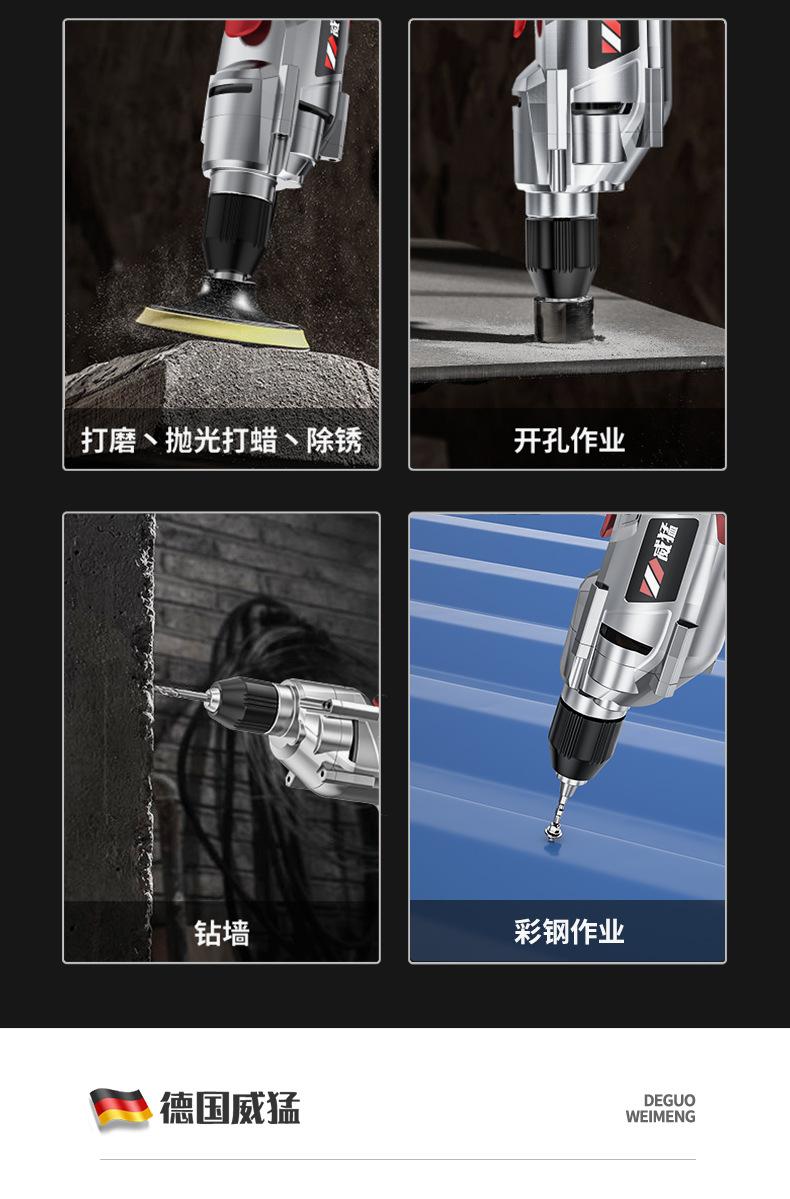 打磨丶抛光打蜡丶除锈

开孔作业

钻墙

威猛

彩钢作业

德国威猛

DEGUO
WEIMENG