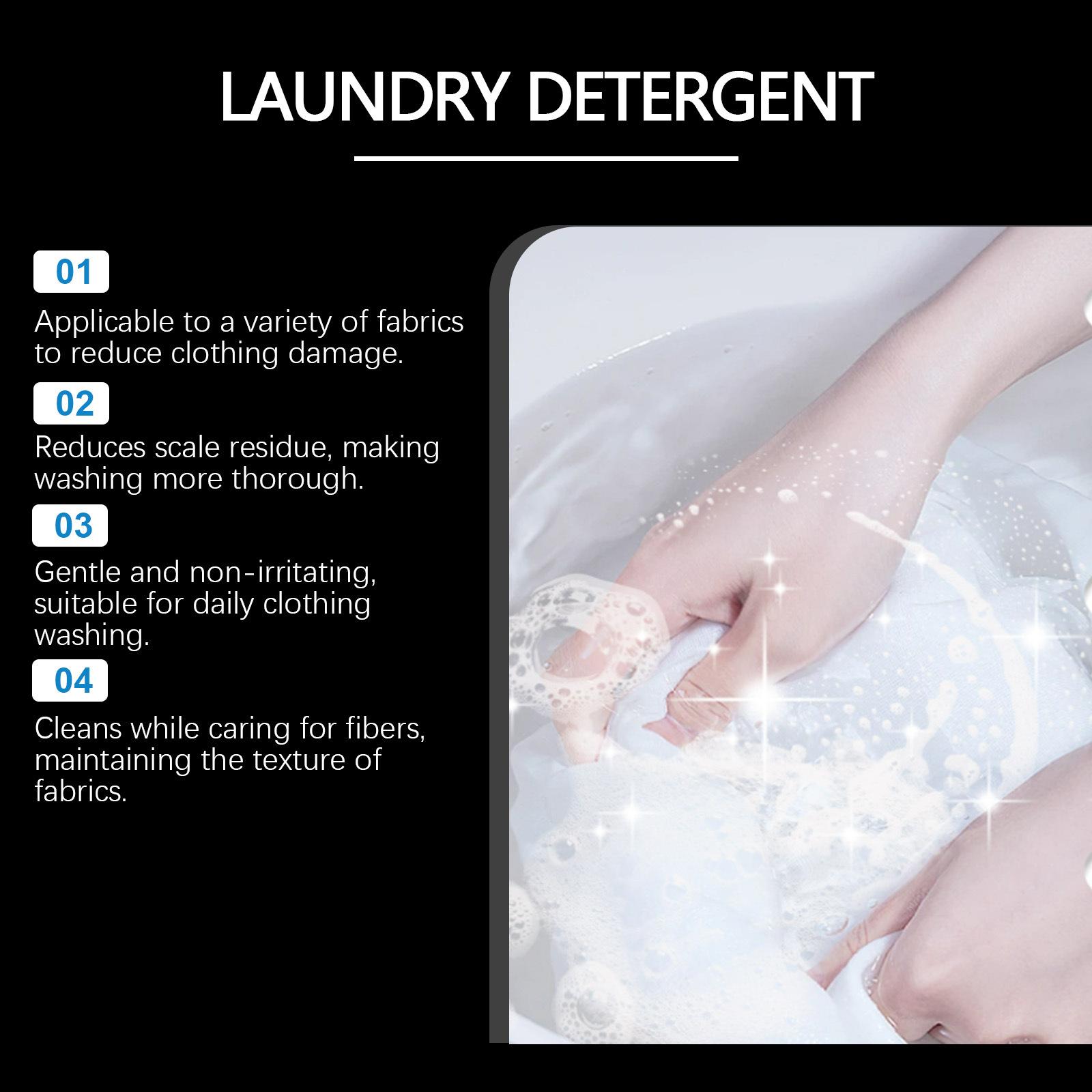 LAUNDRY DETERGENT

01

Applicable to a variety of fabrics to reduce clothing damage.

02

Reduces scale residue, making washing more thorough.

03

Gentle and non-irritating, suitable for daily clothing washing.

04

Cleans while caring for fibers, maintaining the texture of fabrics.