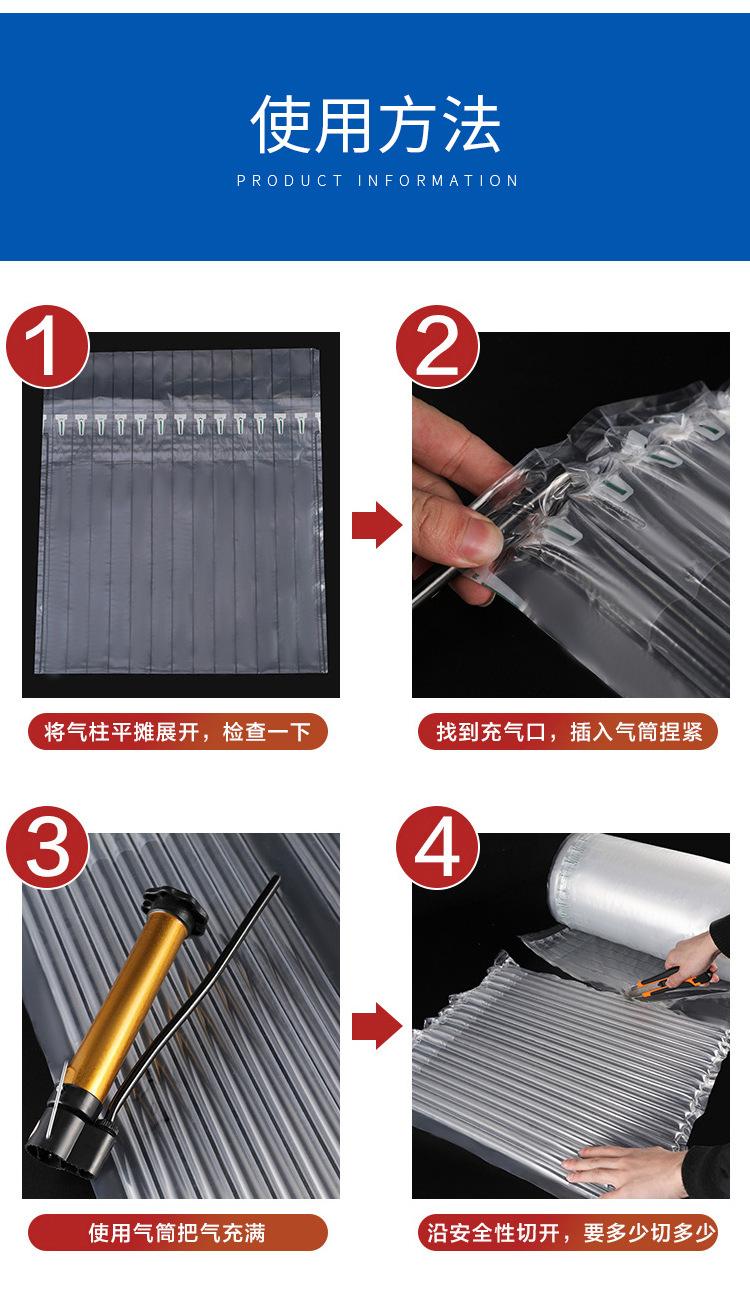 使用方法
PRODUCT INFORMATION

1
将气柱平摊展开，检查一下

2
找到充气口，插入气筒捏紧

3
使用气筒把气充满

4
沿安全性切开，要多少切多少