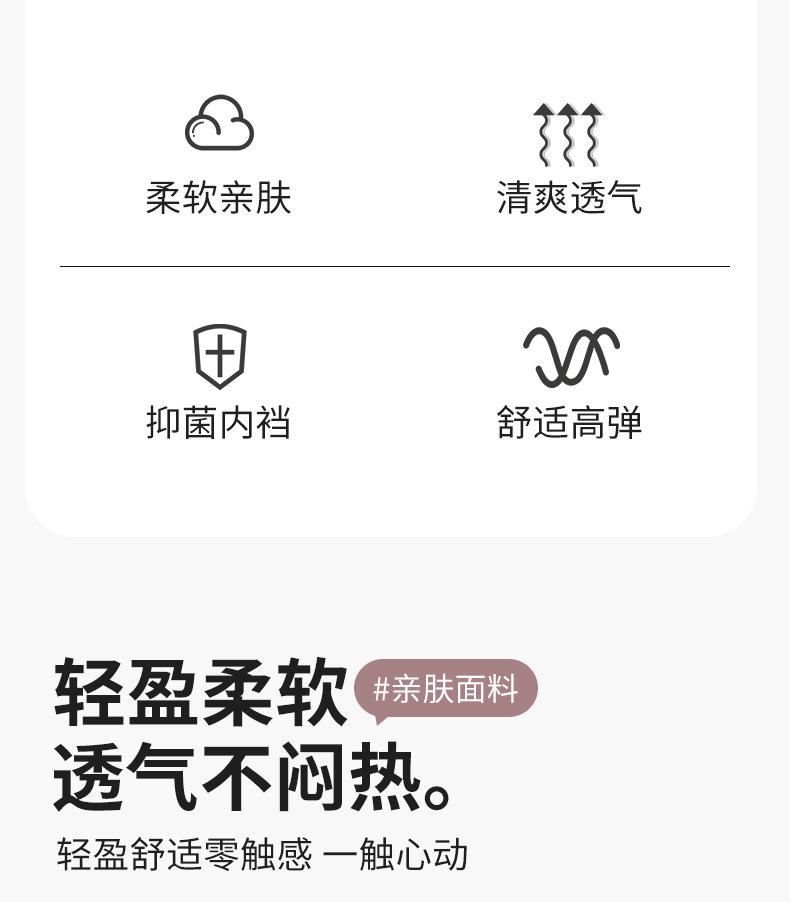 柔软亲肤

清爽透气

抑菌内裆

舒适高弹

轻盈柔软

#亲肤面料

透气不闷热。

轻盈舒适零触感 一触心动