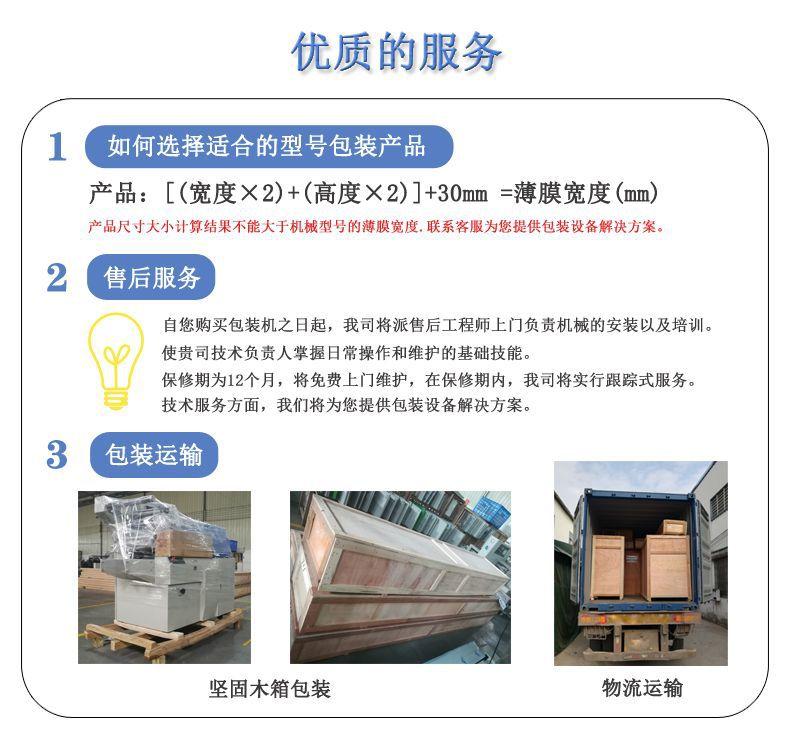 优质的服务

1 如何选择适合的型号包装产品

产品：[(宽度×2)+(高度×2)]+30mm =薄膜宽度(mm)

产品尺寸大小计算结果不能大于机械型号的薄膜宽度.联系客服为您提供包装设备解决方案。

2 售后服务

自您购买包装机之日起，我司将派售后工程师上门负责机械的安装以及培训。
使贵司技术负责人掌握日常操作和维护的基础技能。
保修期为12个月，将免费上门维护，在保修期内，我司将实行跟踪式服务。
技术服务方面，我们将为您提供包装设备解决方案。

3 包装运输

坚固木箱包装

物流运输