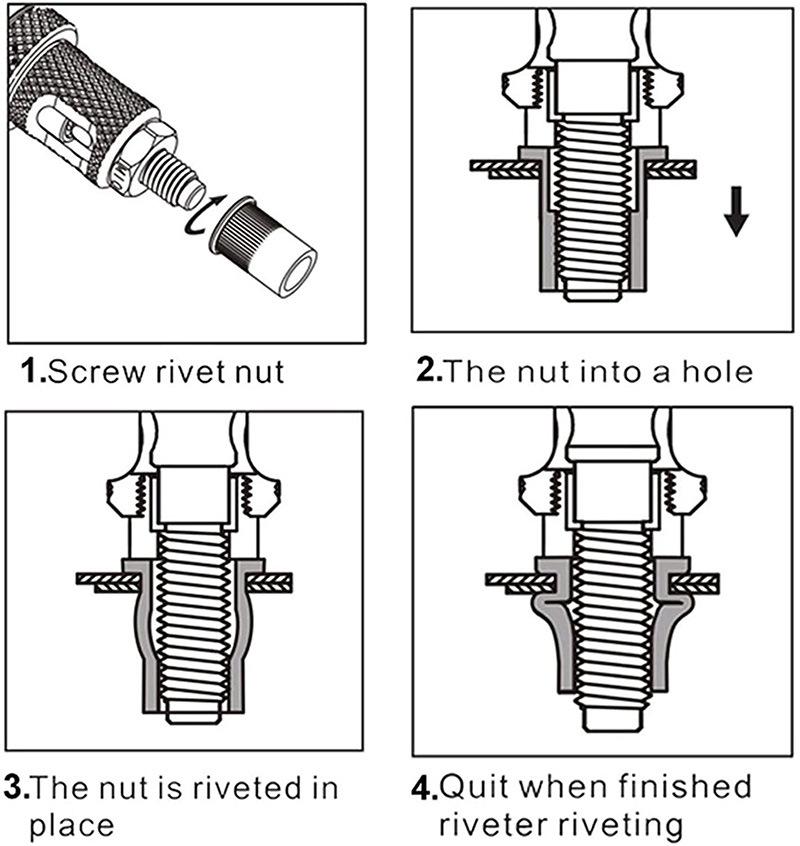 1.Screw rivet nut

2.The nut into a hole

3.The nut is riveted in place

4.Quit when finished riveter riveting