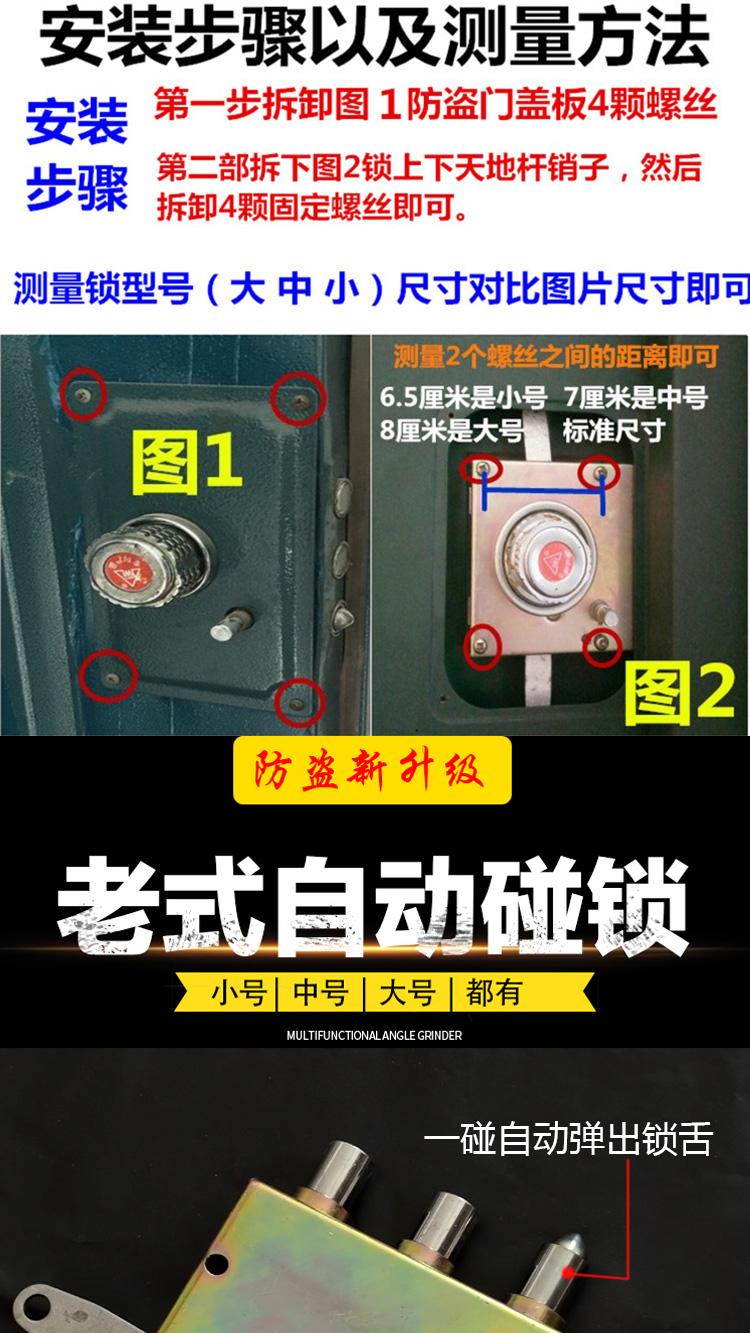 安装步骤以及测量方法

安装步骤

第一步拆卸图 1 防盗门盖板4颗螺丝

第二部拆下图2锁上下天地杆销子，然后拆卸4颗固定螺丝即可。

测量锁型号（大 中 小）尺寸对比图片尺寸即可

图1

测量2个螺丝之间的距离即可

6.5厘米是小号 7厘米是中号
8厘米是大号 标准尺寸

图2

防盗新升级

老式自动碰锁

小号 | 中号 | 大号 | 都有

MULTIFUNCTIONAL ANGLE GRINDER

一碰自动弹出锁舌