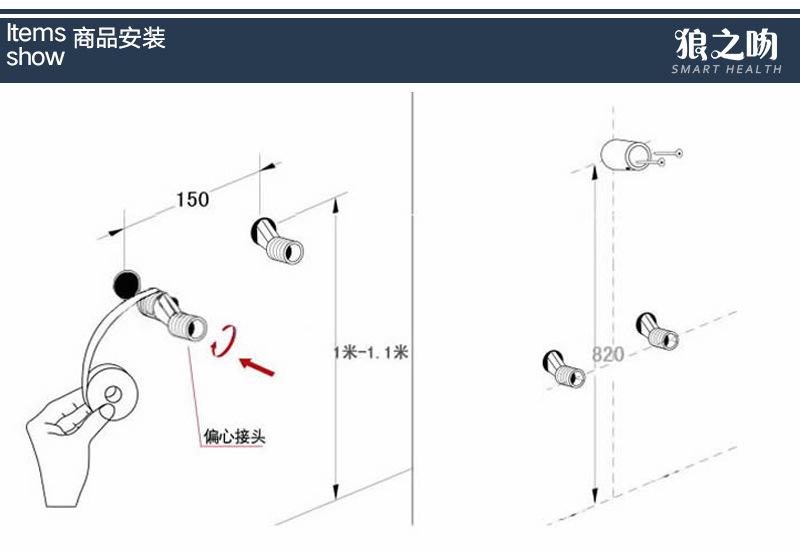 Items show 商品安装

狼之吻
SMART HEALTH

150

1米-1.1米

偏心接头

820