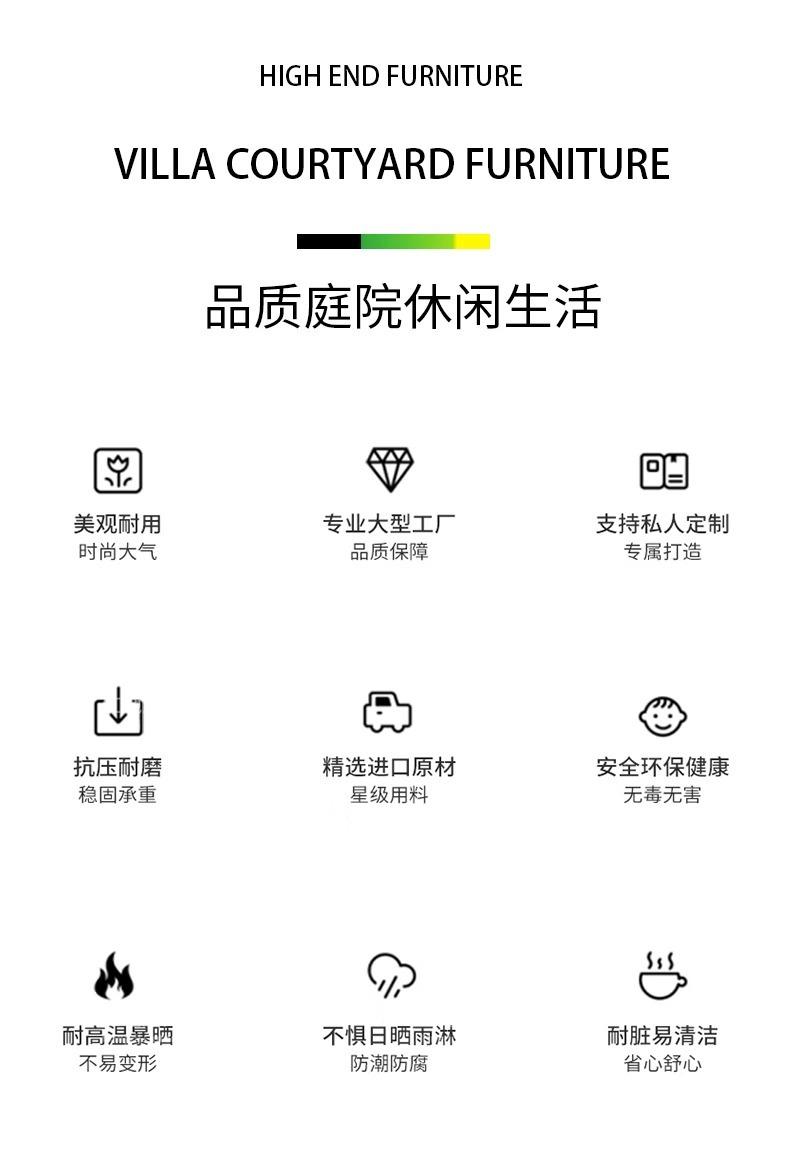 HIGH END FURNITURE

VILLA COURTYARD FURNITURE

品质庭院休闲生活

美观耐用
时尚大气

专业大型工厂
品质保障

支持私人定制
专属打造

抗压耐磨
稳固承重

精选进口原材
星级用料

安全环保健康
无毒无害

耐高温暴晒
不易变形

不惧日晒雨淋
防潮防腐

耐脏易清洁
省心舒心