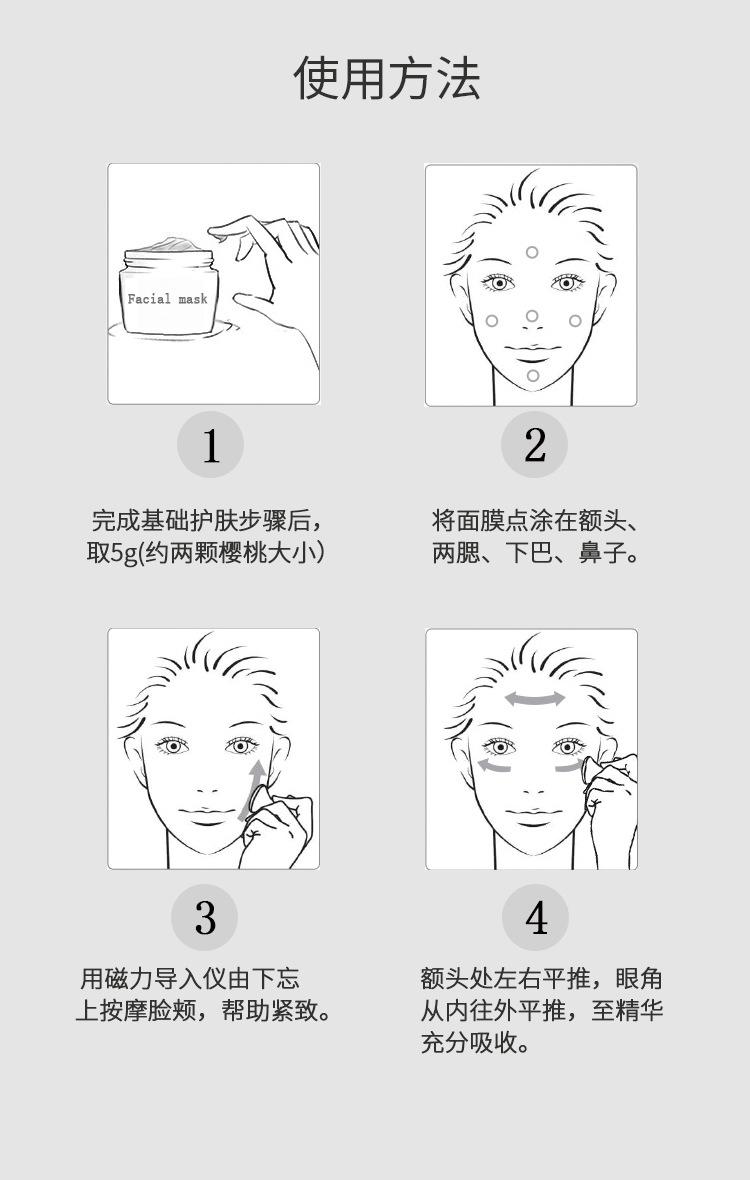 使用方法

Facial mask

1

完成基础护肤步骤后，取5g(约两颗樱桃大小)

2

将面膜点涂在额头、两腮、下巴、鼻子。

3

用磁力导入仪由下忘上按摩脸颊，帮助紧致。

4

额头处左右平推，眼角从内往外平推，至精华充分吸收。