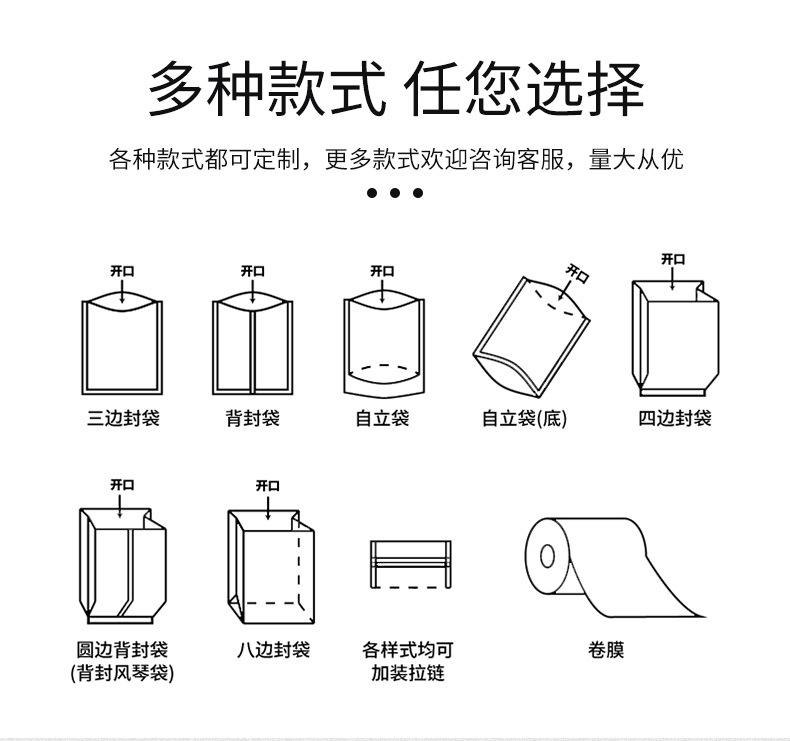 多种款式 任您选择

各种款式都可定制，更多款式欢迎咨询客服，量大从优

开口
三边封袋

开口
背封袋

开口
自立袋

开口
自立袋(底)

开口
四边封袋

开口
圆边背封袋
(背封风琴袋)

开口
八边封袋

各样式均可
加装拉链

卷膜