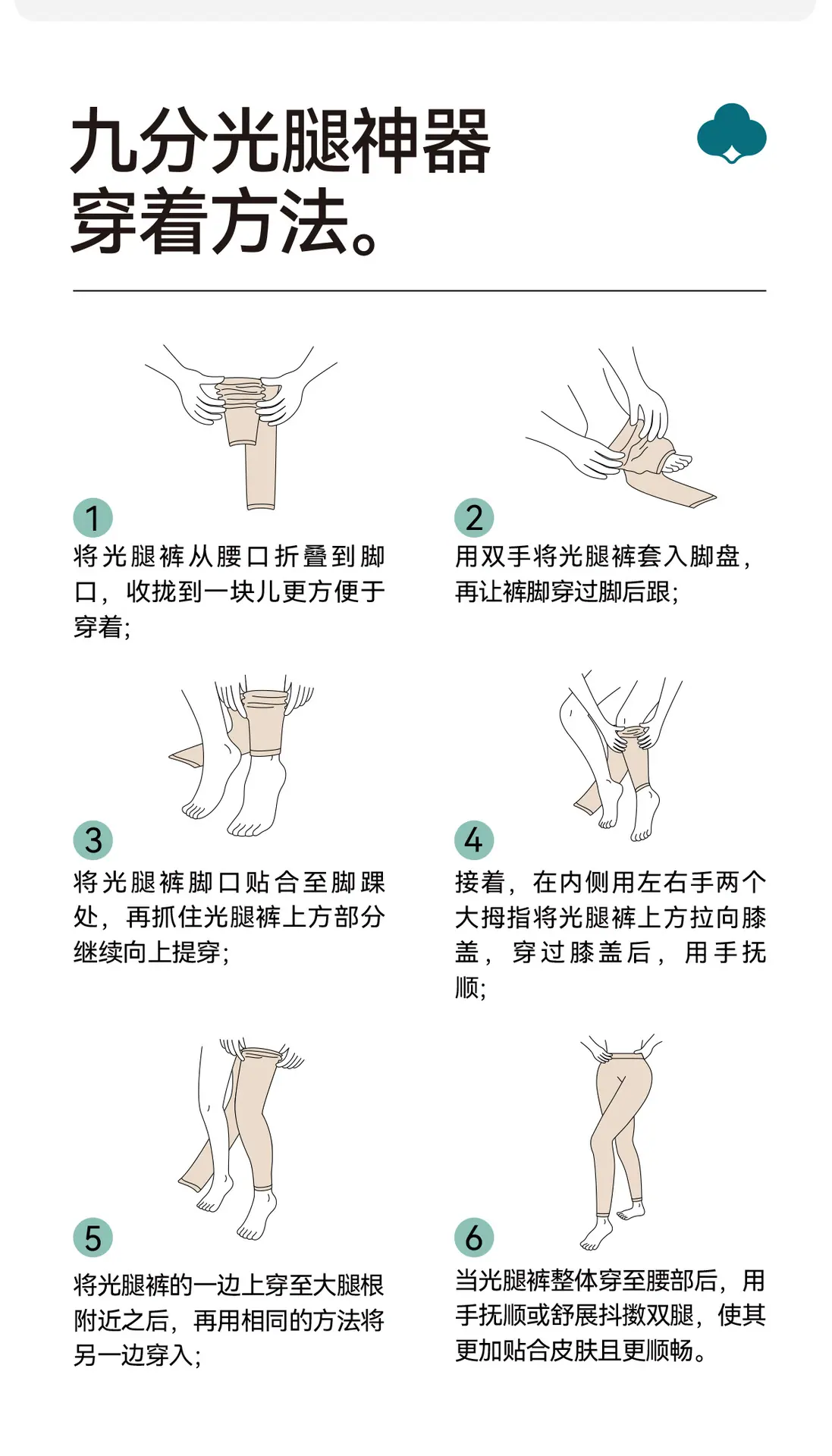 九分光腿神器
穿着方法。

1
将光腿裤从腰口折叠到脚口，收拢到一块儿更方便于穿着;

2
用双手将光腿裤套入脚盘，再让裤脚穿过脚后跟;

3
将光腿裤脚口贴合至脚踝处，再抓住光腿裤上方部分继续向上提穿;

4
接着，在内侧用左右手两个大拇指将光腿裤上方拉向膝盖，穿过膝盖后，用手抚顺;

5
将光腿裤的一边上穿至大腿根附近之后，再用相同的方法将另一边穿入;

6
当光腿裤整体穿至腰部后，用手抚顺或舒展抖擞双腿，使其更加贴合皮肤且更顺畅。