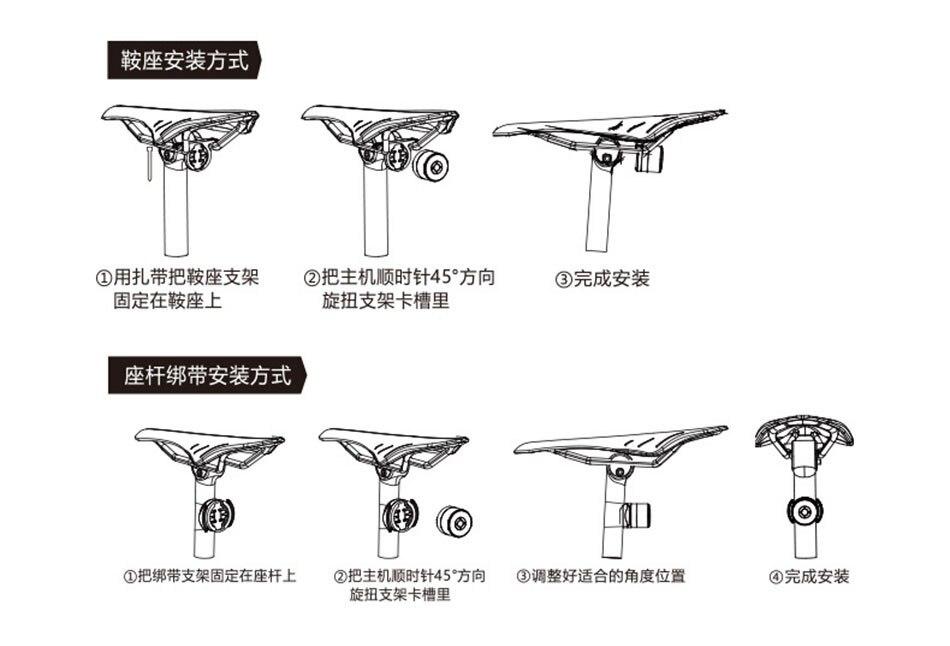 鞍座安装方式

①用扎带把鞍座支架固定在鞍座上

②把主机顺时针45°方向旋扭支架卡槽里

③完成安装

座杆绑带安装方式

①把绑带支架固定在座杆上

②把主机顺时针45°方向旋扭支架卡槽里

③调整好适合的角度位置

④完成安装