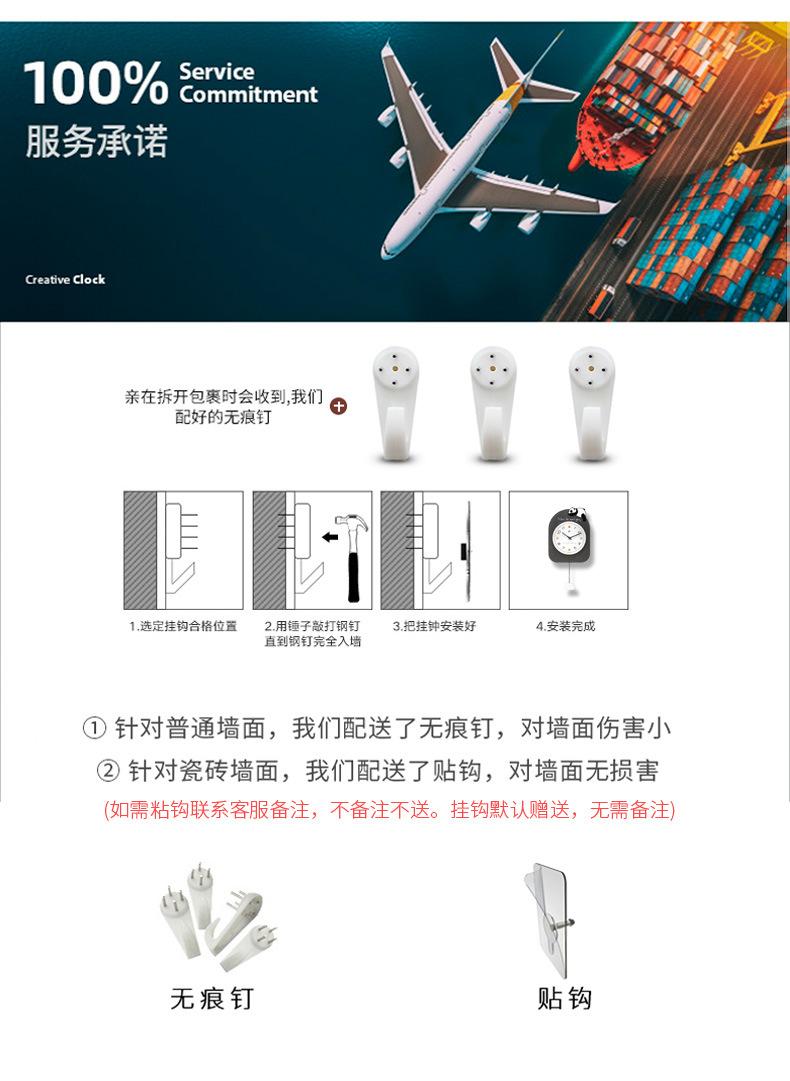 100% Service Commitment
服务承诺

Creative Clock

亲在拆开包裹时会收到,我们配好的无痕钉

1.选定挂钩合格位置

2.用锤子敲打钢钉直到钢钉完全入墙

3.把挂钟安装好

4.安装完成

① 针对普通墙面，我们配送了无痕钉，对墙面伤害小

② 针对瓷砖墙面，我们配送了贴钩，对墙面无损害

(如需粘钩联系客服备注，不备注不送。挂钩默认赠送，无需备注)

无痕钉

贴钩