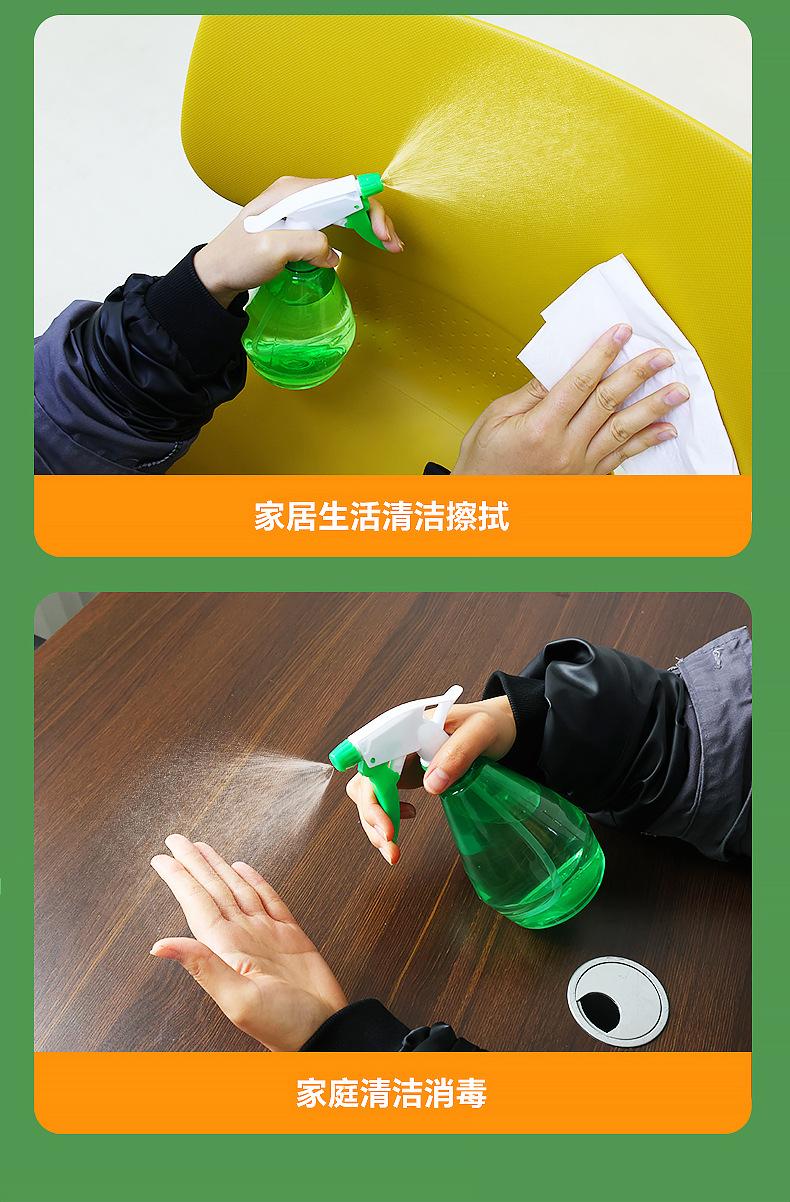 家居生活清洁擦拭

家庭清洁消毒