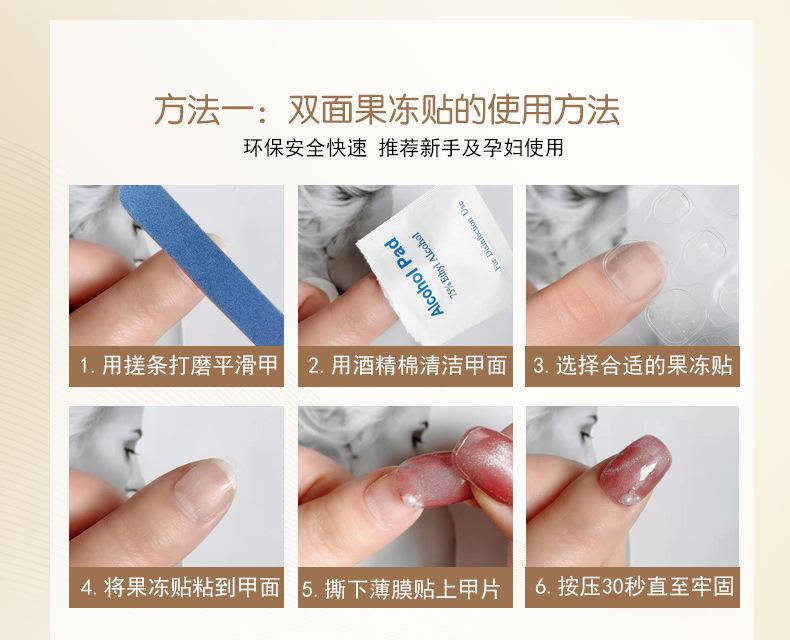 方法一：双面果冻贴的使用方法
环保安全快速 推荐新手及孕妇使用

Alcohol pad
75% Ethyl Alcohol
For Disinfection Use

1. 用搓条打磨平滑甲

2. 用酒精棉清洁甲面

3. 选择合适的果冻贴

4. 将果冻贴粘到甲面

5. 撕下薄膜贴上甲片

6. 按压30秒直至牢固