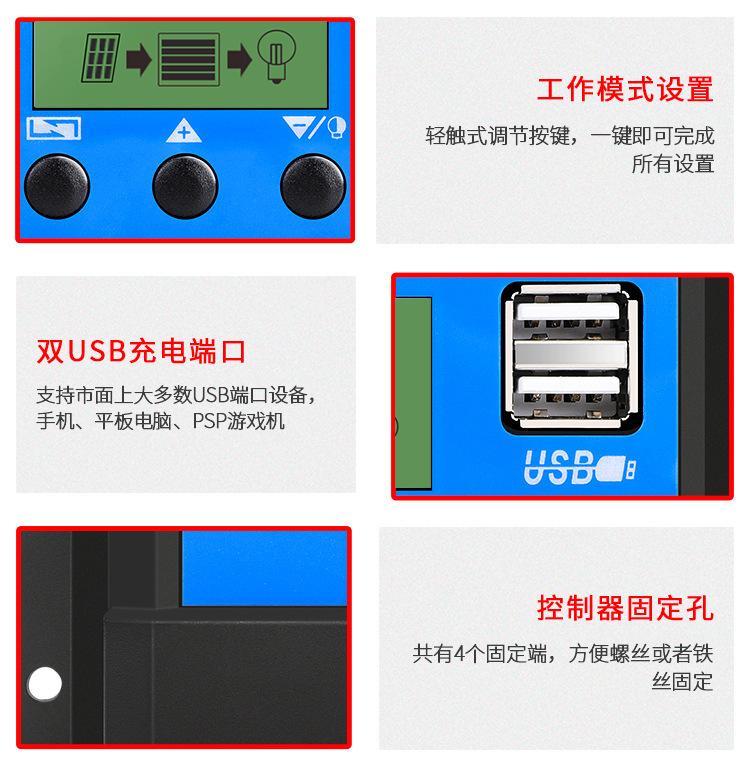 工作模式设置

轻触式调节按键，一键即可完成所有设置

双USB充电端口

支持市面上大多数USB端口设备，手机、平板电脑、PSP游戏机

USB

控制器固定孔

共有4个固定端，方便螺丝或者铁丝固定