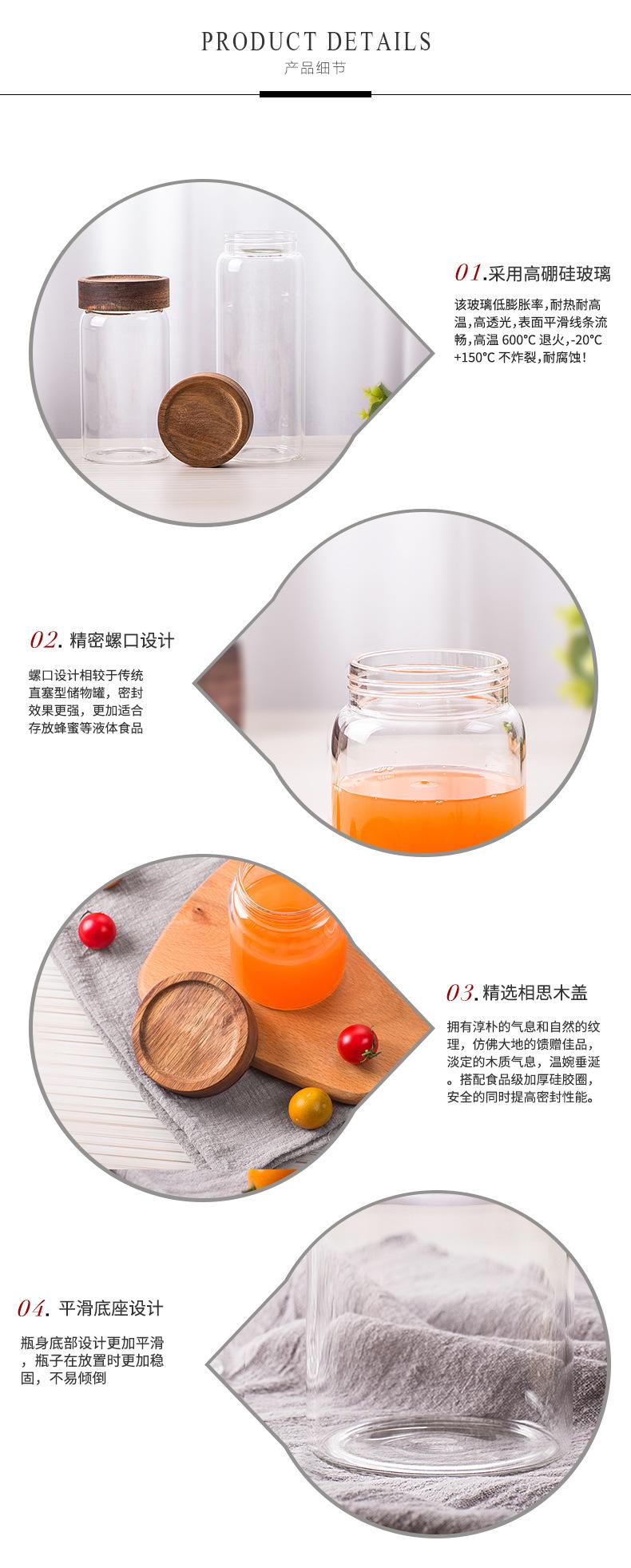 PRODUCT DETAILS
产品细节

01.采用高硼硅玻璃

该玻璃低膨胀率，耐热耐高温，高透光，表面平滑线条流畅，高温 600°C 退火，-20°C +150°C 不炸裂，耐腐蚀！

02. 精密螺口设计

螺口设计相较于传统直塞型储物罐，密封效果更强，更加适合存放蜂蜜等液体食品

03.精选相思木盖

拥有淳朴的气息和自然的纹理，仿佛大地的馈赠佳品，淡定的木质气息，温婉垂涎。搭配食品级加厚硅胶圈，安全的同时提高密封性能。

04. 平滑底座设计

瓶身底部设计更加平滑，瓶子在放置时更加稳固，不易倾倒