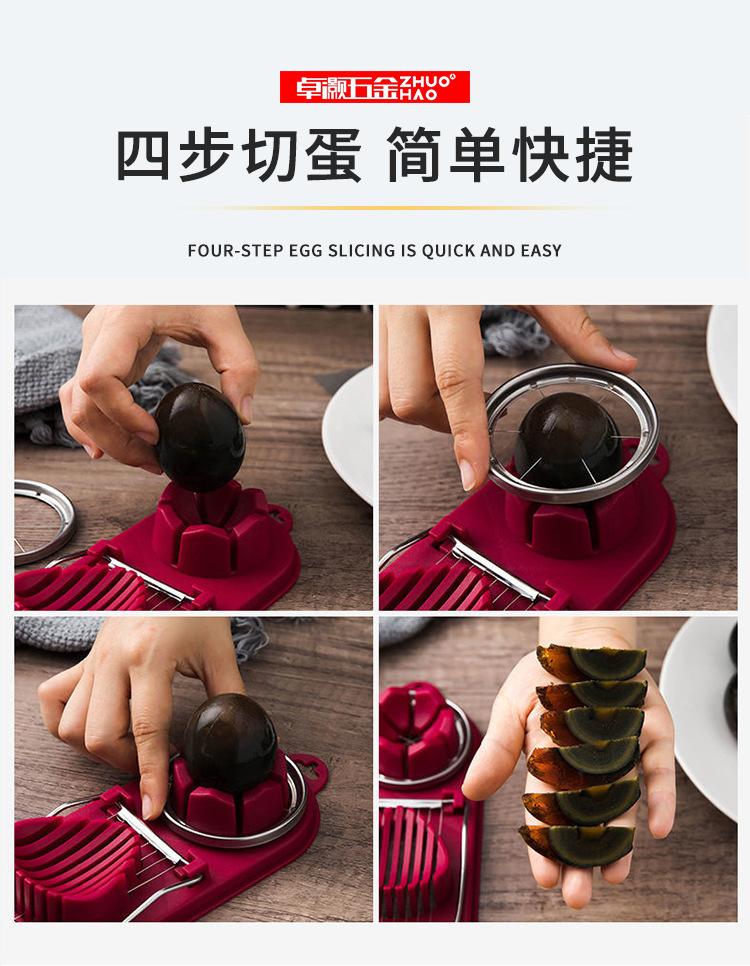 卓灏五金 ZHUO HAO

四步切蛋 简单快捷

FOUR-STEP EGG SLICING IS QUICK AND EASY