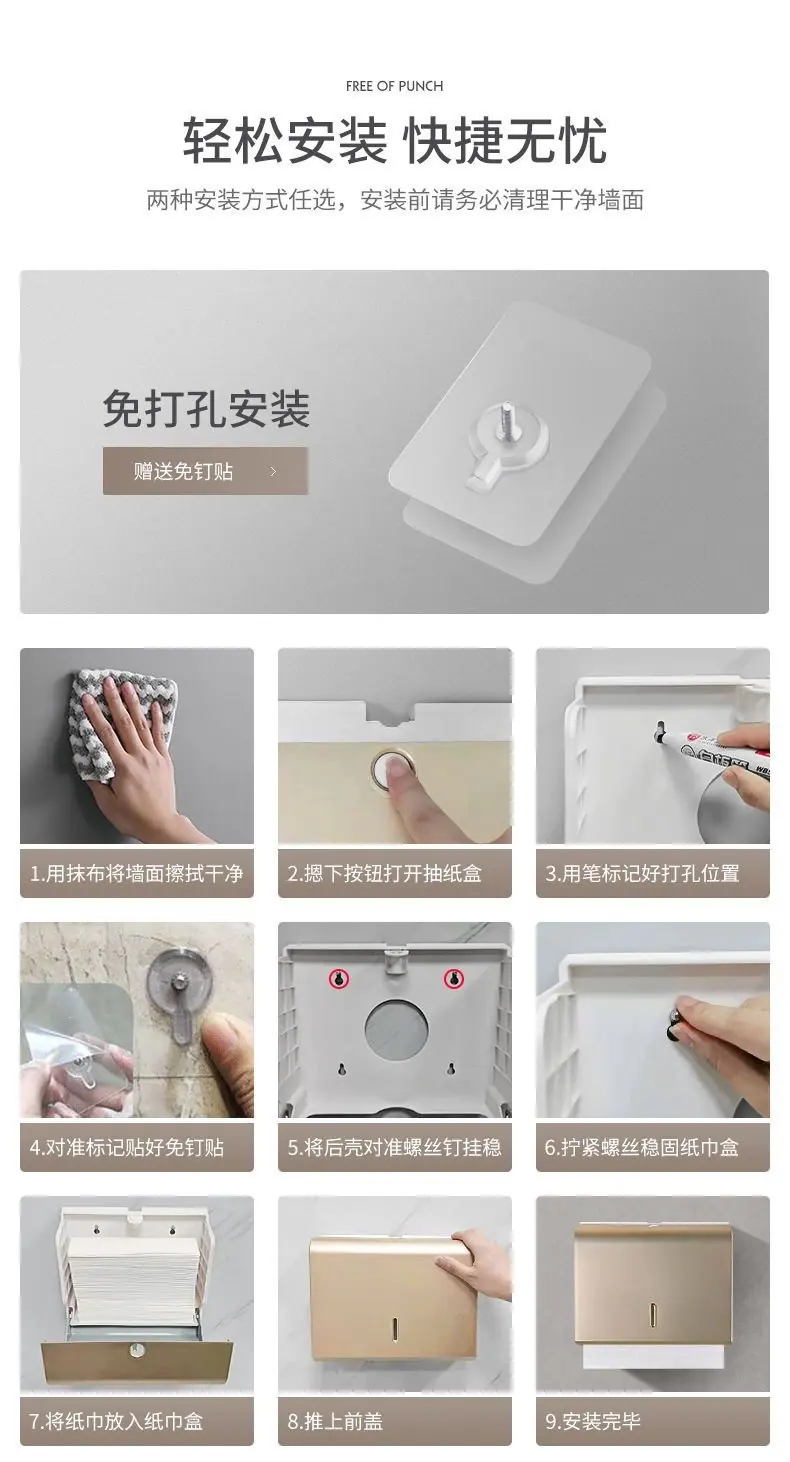 FREE OF PUNCH

轻松安装 快捷无忧

两种安装方式任选，安装前请务必清理干净墙面

免打孔安装

赠送免钉贴 >

1.用抹布将墙面擦拭干净

2.摁下按钮打开抽纸盒

3.用笔标记好打孔位置

4.对准标记贴好免钉贴

5.将后壳对准螺丝钉挂稳

6.拧紧螺丝稳固纸巾盒

7.将纸巾放入纸巾盒

8.推上前盖

9.安装完毕