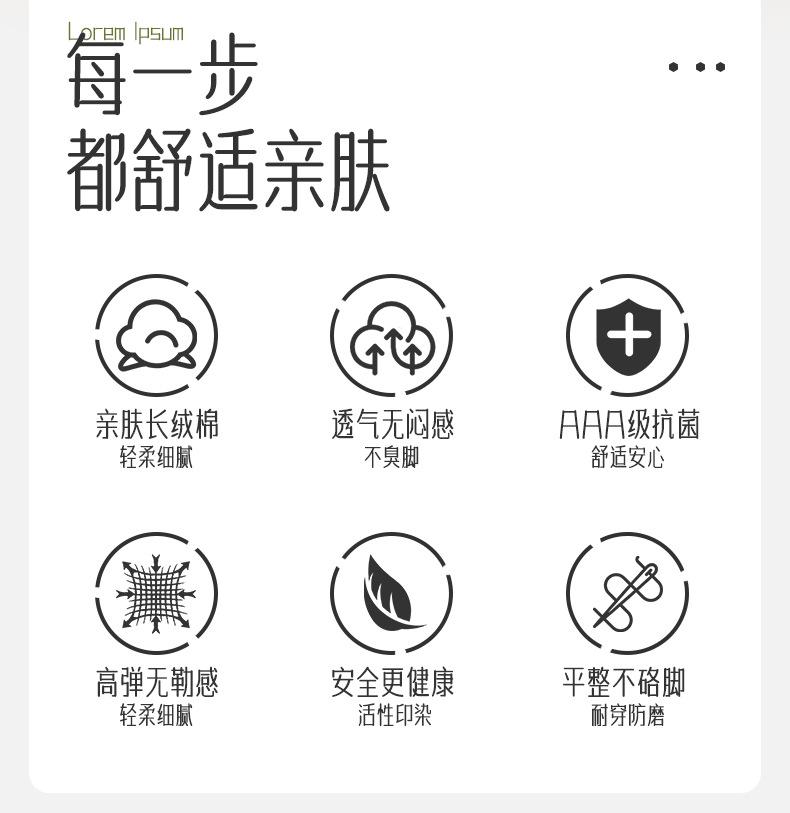 Lorem Ipsum
每一步
都舒适亲肤

亲肤长绒棉
轻柔细腻

透气无闷感
不臭脚

AAA级抗菌
舒适安心

高弹无勒感
轻柔细腻

安全更健康
活性印染

平整不硌脚
耐穿防磨