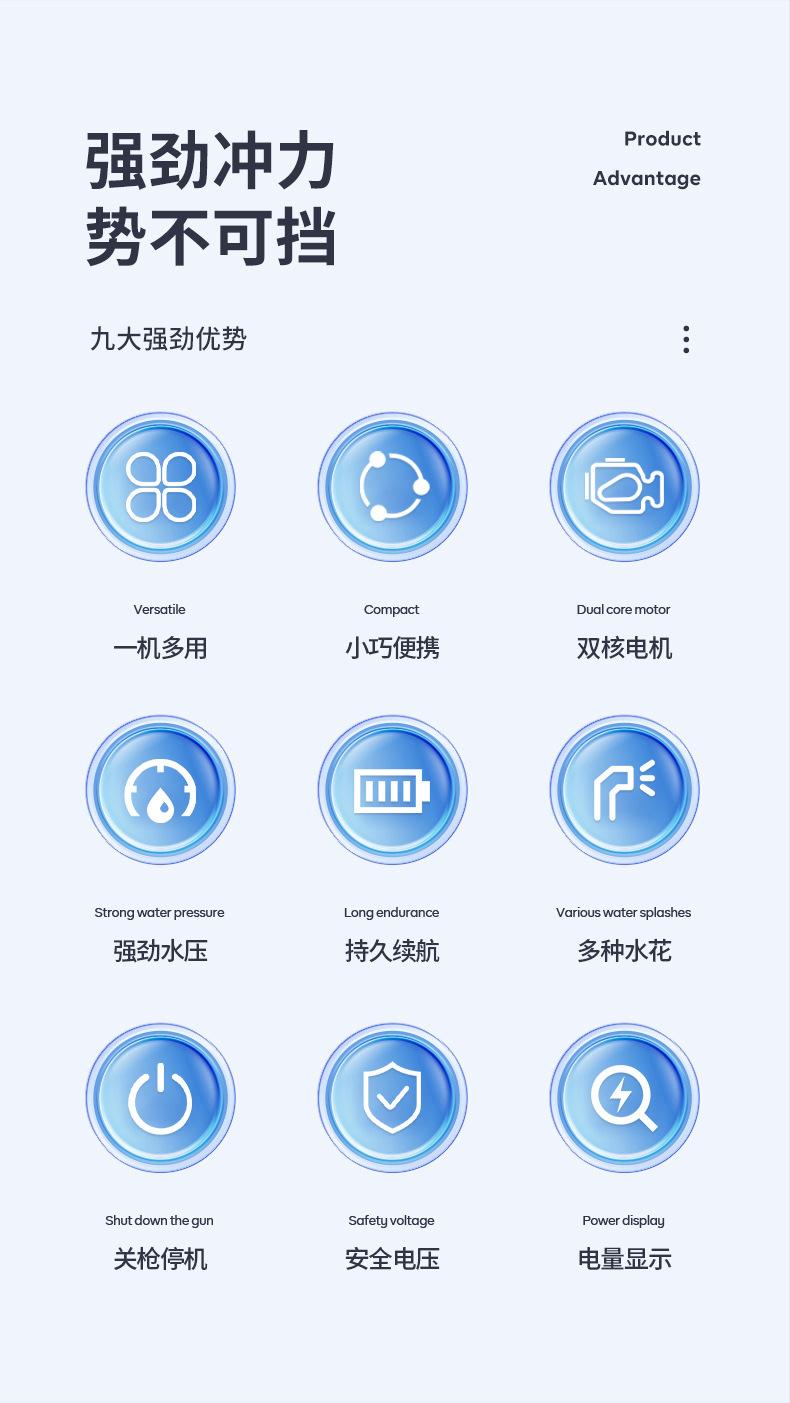 强劲冲力
势不可挡

Product
Advantage

九大强劲优势

Versatile
一机多用

Compact
小巧便携

Dual core motor
双核电机

Strong water pressure
强劲水压

Long endurance
持久续航

Various water splashes
多种水花

Shut down the gun
关枪停机

Safety voltage
安全电压

Power display
电量显示