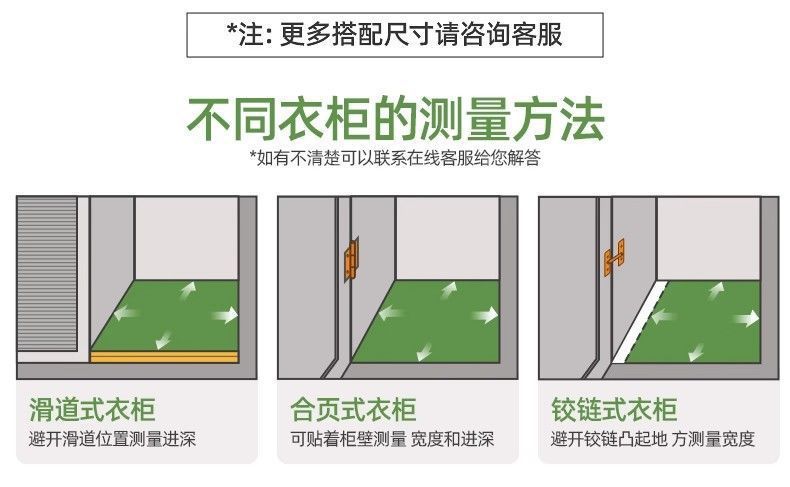 *注: 更多搭配尺寸请咨询客服

不同衣柜的测量方法
*如有不清楚可以联系在线客服给您解答

滑道式衣柜
避开滑道位置测量进深

合页式衣柜
可贴着柜壁测量 宽度和进深

铰链式衣柜
避开铰链凸起地 方测量宽度