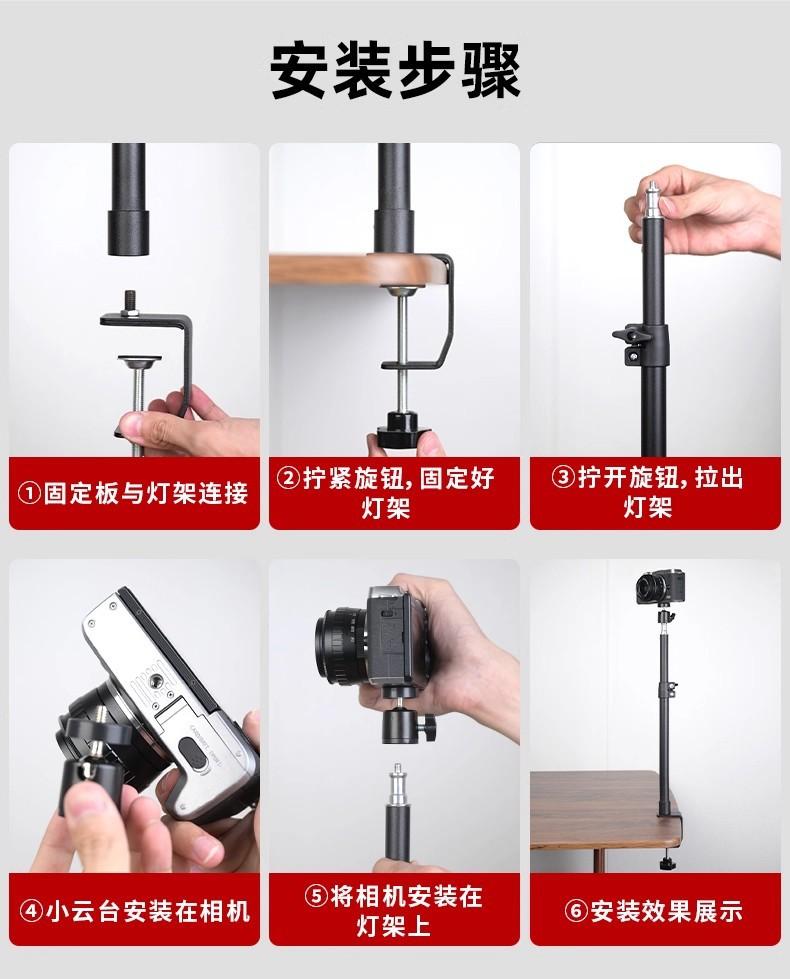 安装步骤

①固定板与灯架连接

②拧紧旋钮，固定好灯架

③拧开旋钮，拉出灯架

④小云台安装在相机

⑤将相机安装在灯架上

⑥安装效果展示