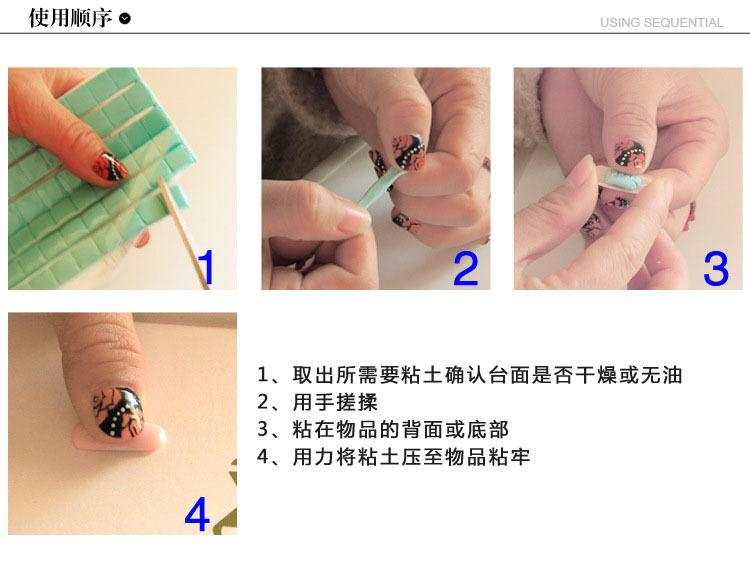 使用顺序

USING SEQUENTIAL

1

2

3

4

1、取出所需要粘土确认台面是否干燥或无油
2、用手搓揉
3、粘在物品的背面或底部
4、用力将粘土压至物品粘牢