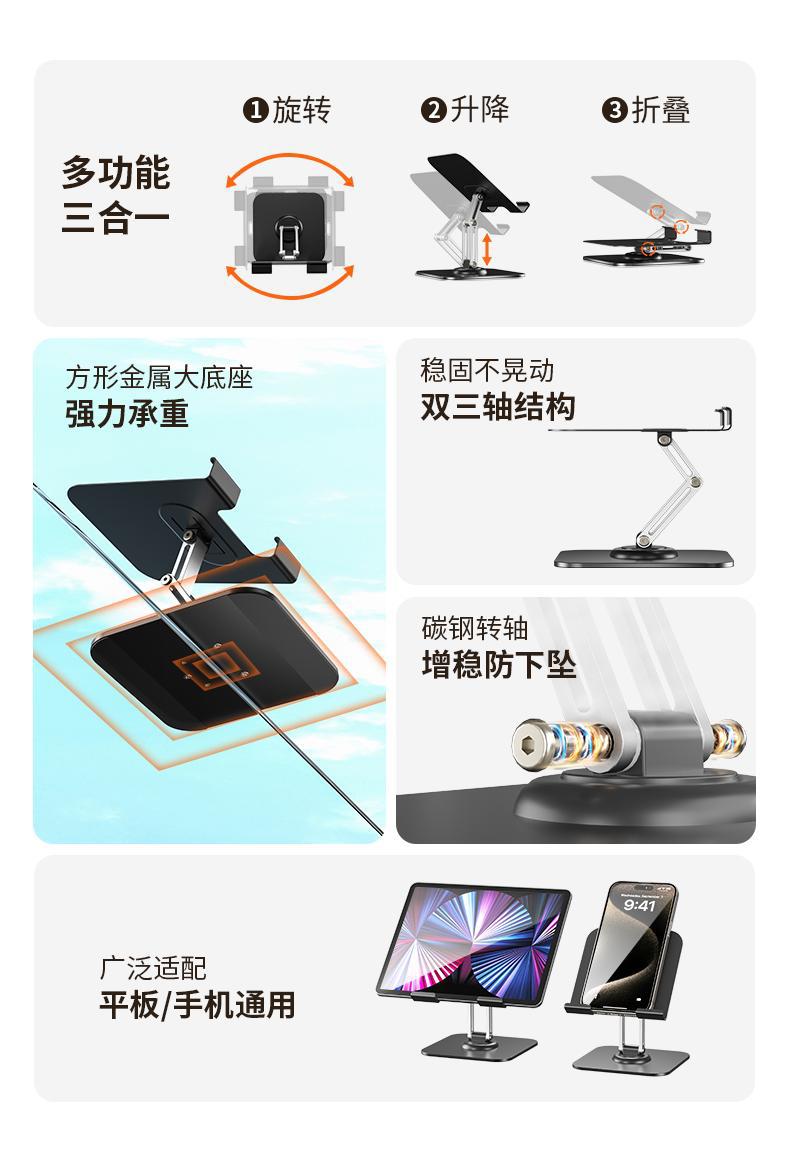 多功能
三合一

❶旋转
❷升降
❸折叠

方形金属大底座
强力承重

稳固不晃动
双三轴结构

碳钢转轴
增稳防下坠

广泛适配
平板/手机通用

9:41