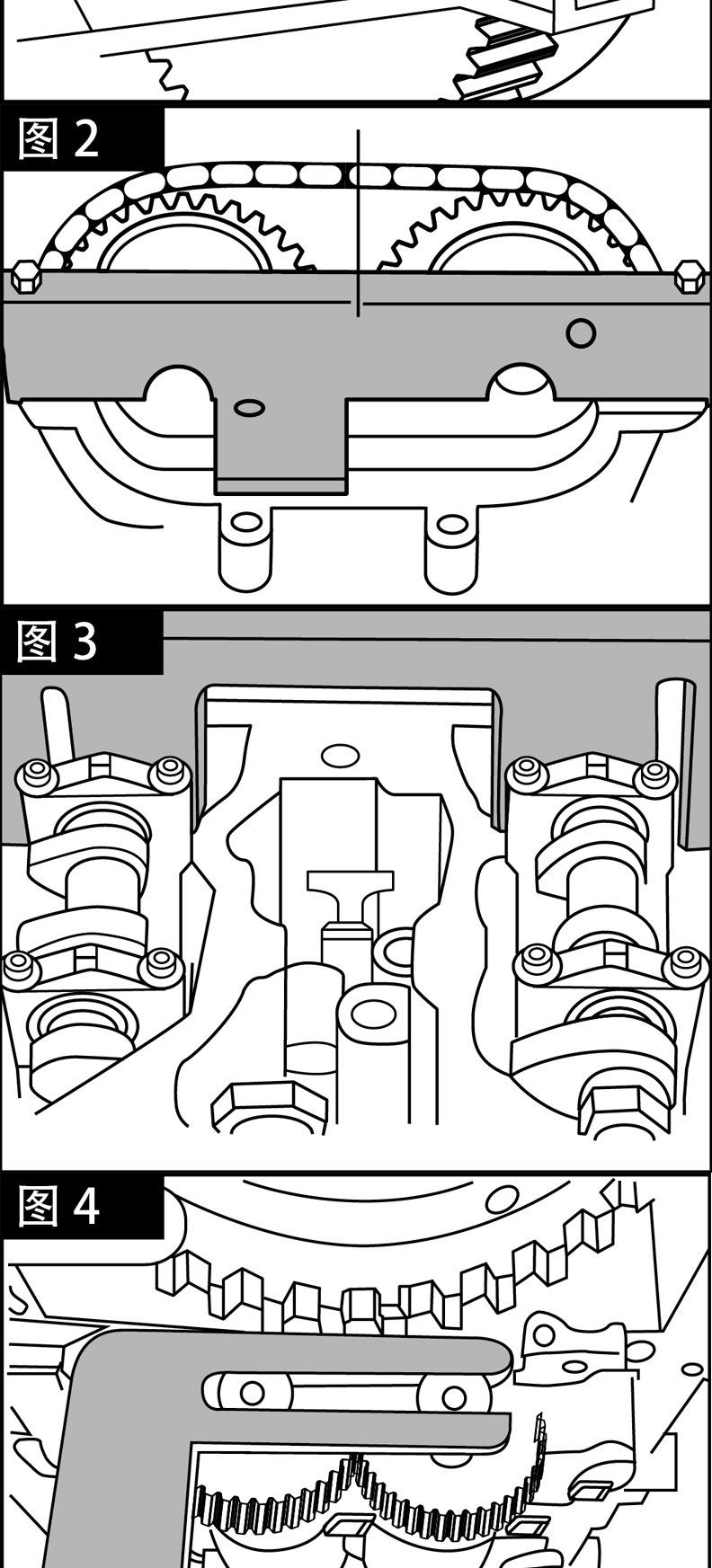 图 2

图 3

图 4