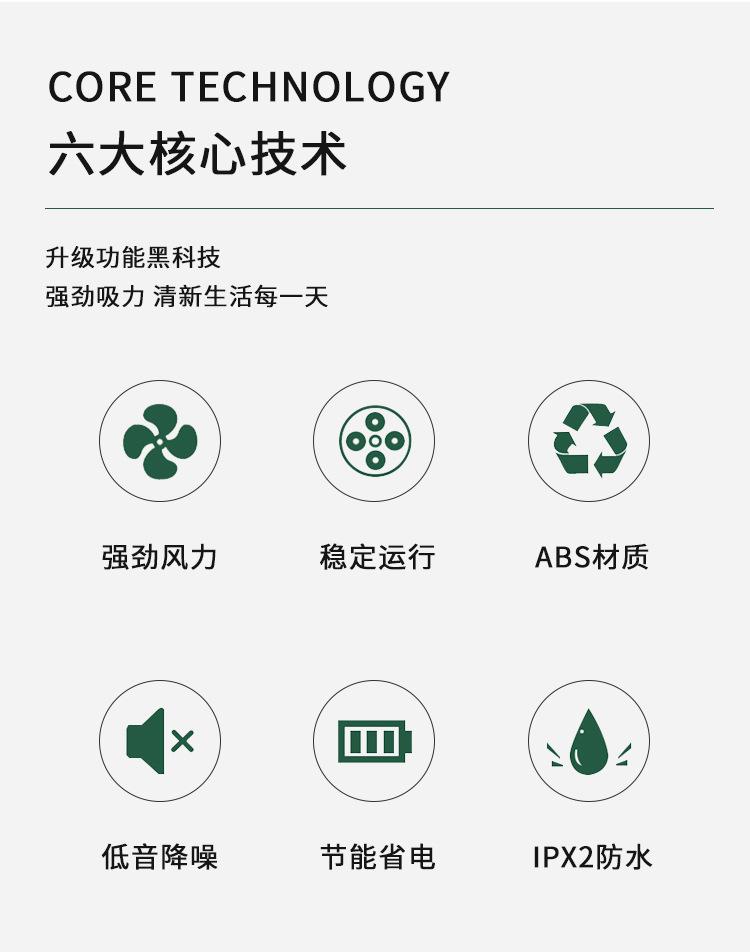 CORE TECHNOLOGY
六大核心技术

升级功能黑科技
强劲吸力 清新生活每一天

强劲风力

稳定运行

ABS材质

低音降噪

节能省电

IPX2防水