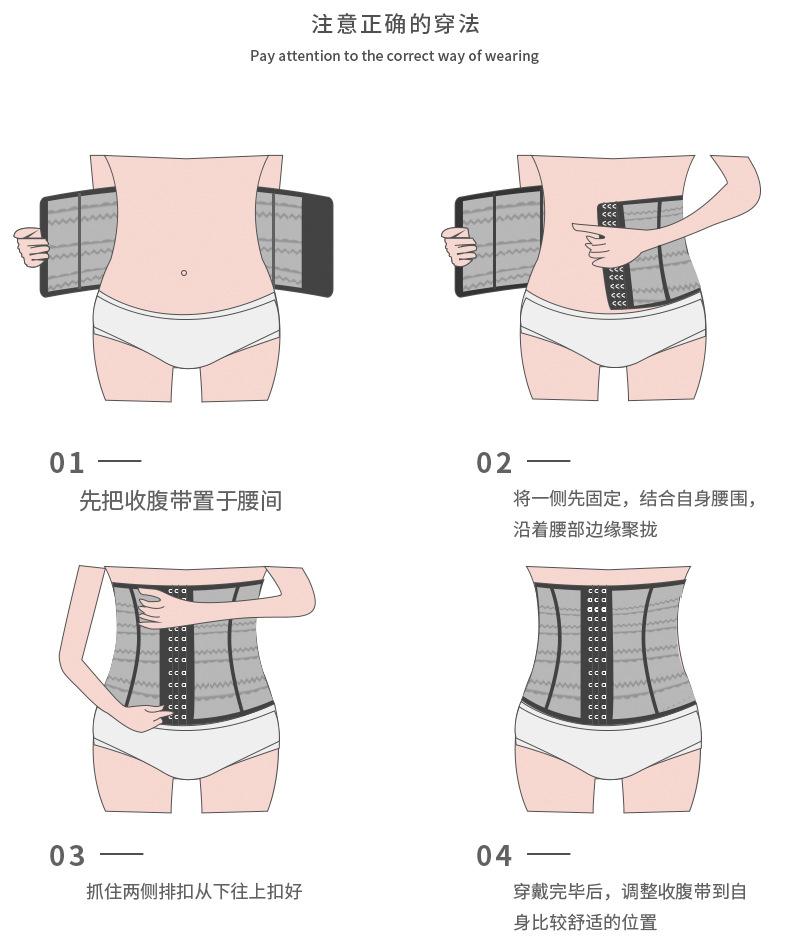 注意正确的穿法

Pay attention to the correct way of wearing

01 —

先把收腹带置于腰间

02 —

将一侧先固定，结合自身腰围，沿着腰部边缘聚拢

03 —

抓住两侧排扣从下往上扣好

04 —

穿戴完毕后，调整收腹带到自身比较舒适的位置