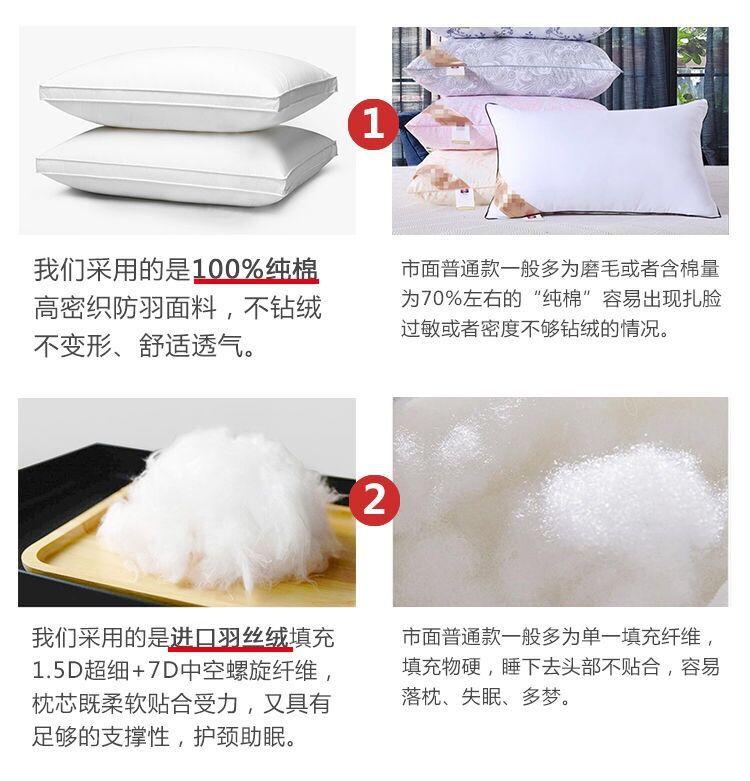 1

我们采用的是100%纯棉高密织防羽面料，不钻绒不变形、舒适透气。

市面普通款一般多为磨毛或者含棉量为70%左右的“纯棉”容易出现扎脸过敏或者密度不够钻绒的情况。

2

我们采用的是进口羽丝绒填充1.5D超细+7D中空螺旋纤维，枕芯既柔软贴合受力，又具有足够的支撑性，护颈助眠。

市面普通款一般多为单一填充纤维，填充物硬，睡下去头部不贴合，容易落枕、失眠、多梦。