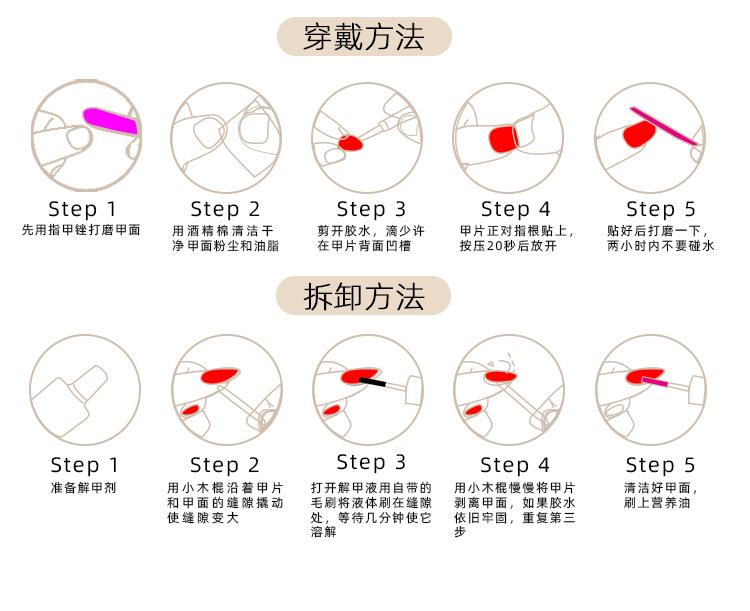 穿戴方法

Step 1
先用指甲锉打磨甲面

Step 2
用酒精棉清洁干净甲面粉尘和油脂

Step 3
剪开胶水，滴少许在甲片背面凹槽

Step 4
甲片正对指根贴上，按压20秒后放开

Step 5
贴好后打磨一下，两小时内不要碰水

拆卸方法

Step 1
准备解甲剂

Step 2
用小木棍沿着甲片和甲面的缝隙撬动使缝隙变大

Step 3
打开解甲液用自带的毛刷将液体刷在缝隙处，等待几分钟使它溶解

Step 4
用小木棍慢慢将甲片剥离甲面，如果胶水依旧牢固，重复第三步

Step 5
清洁好甲面，刷上营养油