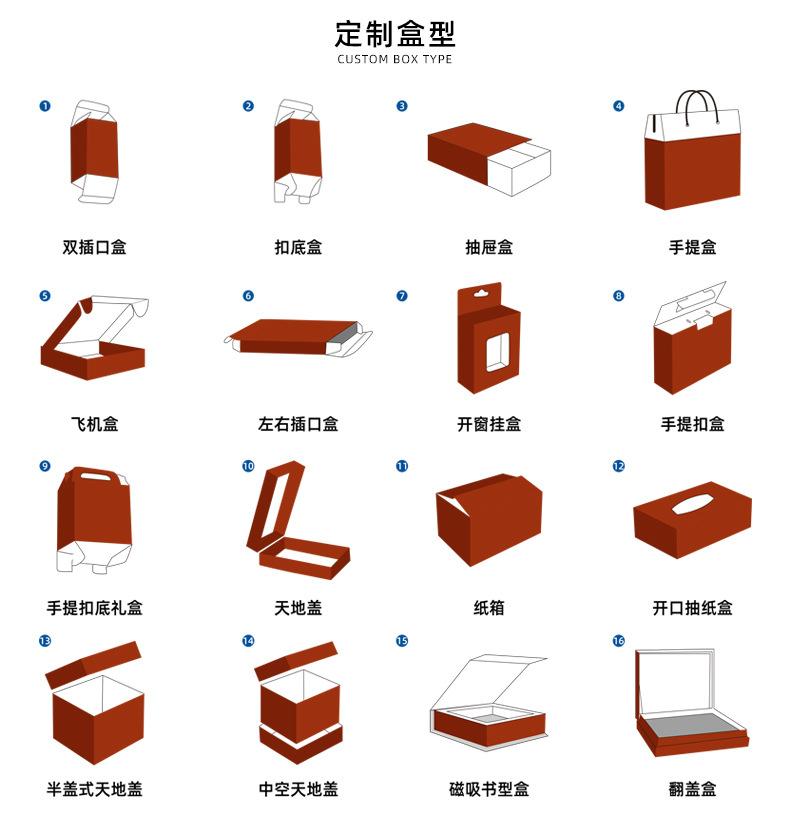 定制盒型
CUSTOM BOX TYPE

1 双插口盒
2 扣底盒
3 抽屉盒
4 手提盒

5 飞机盒
6 左右插口盒
7 开窗挂盒
8 手提扣盒

9 手提扣底礼盒
10 天地盖
11 纸箱
12 开口抽纸盒

13 半盖式天地盖
14 中空天地盖
15 磁吸书型盒
16 翻盖盒