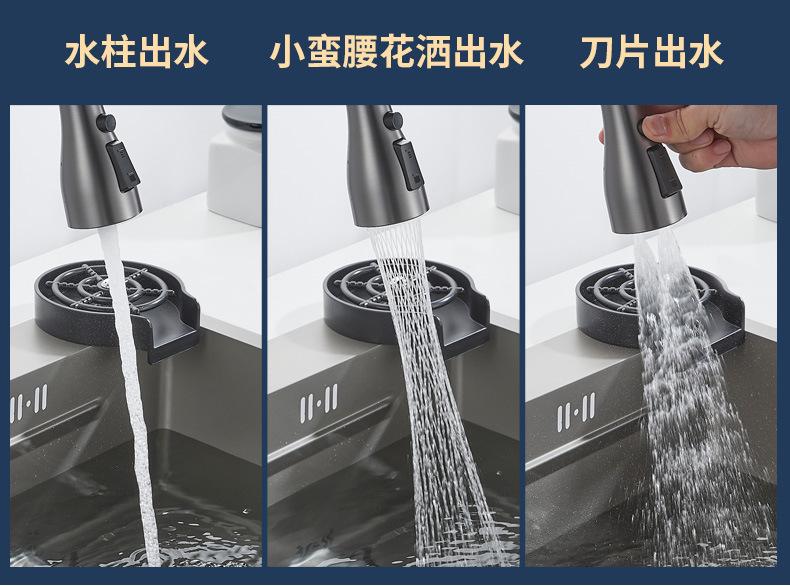 水柱出水

小蛮腰花洒出水

刀片出水