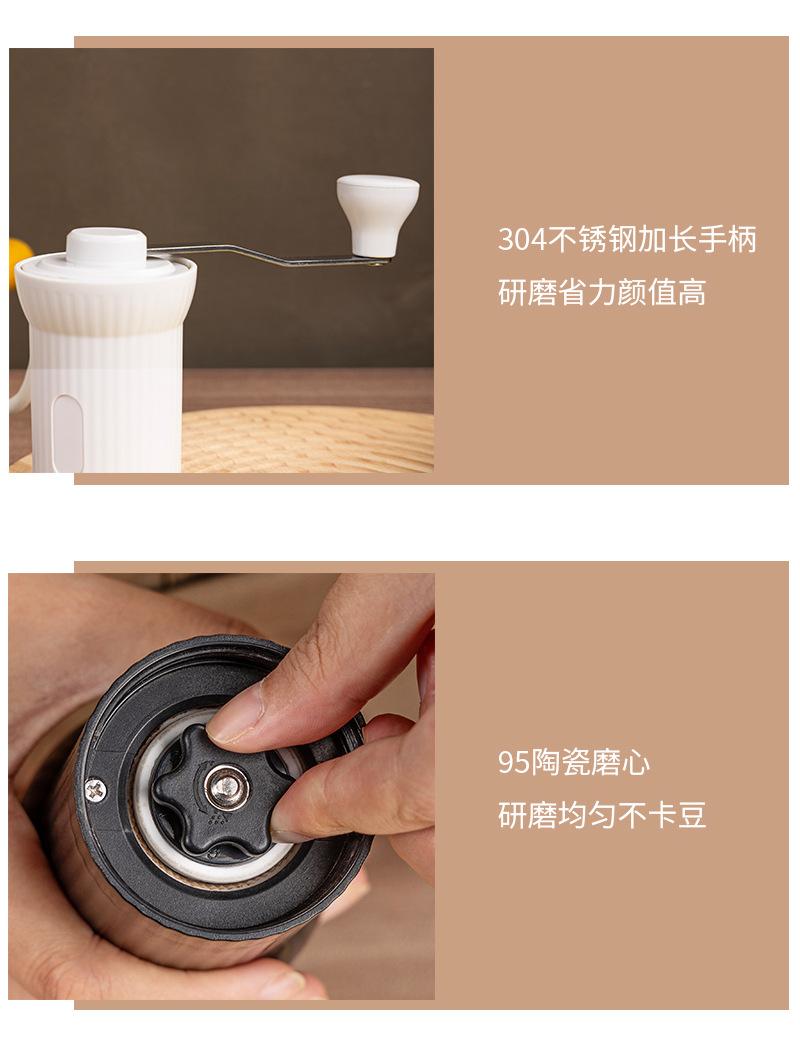 304不锈钢加长手柄
研磨省力颜值高

95陶瓷磨心
研磨均匀不卡豆