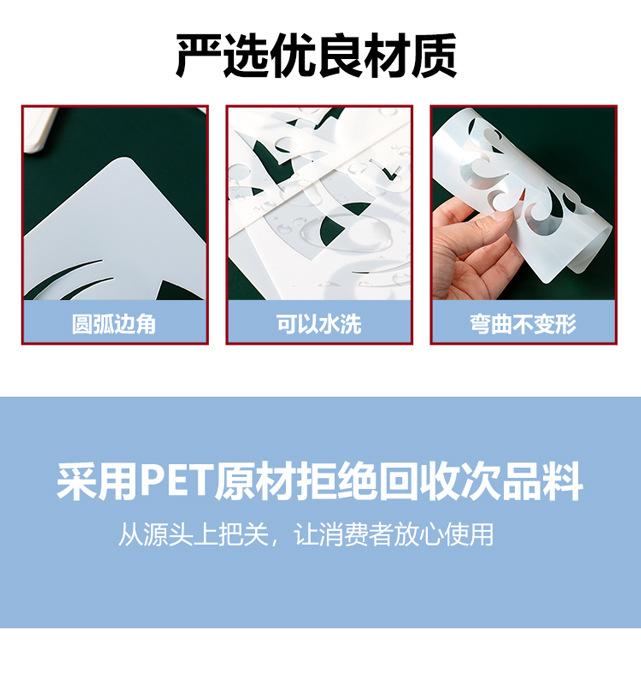 严选优良材质

圆弧边角

可以水洗

弯曲不变形

采用PET原材拒绝回收次品料

从源头上把关，让消费者放心使用