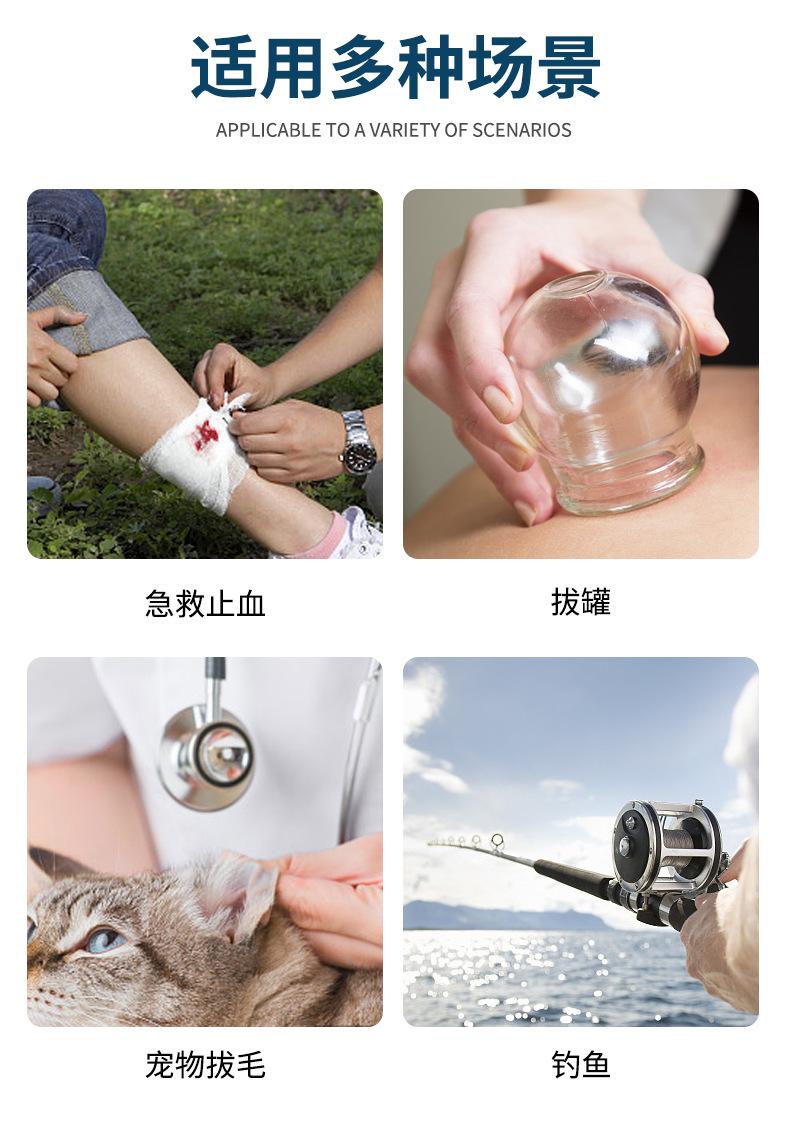 适用多种场景

APPLICABLE TO A VARIETY OF SCENARIOS

急救止血

拔罐

宠物拔毛

钓鱼