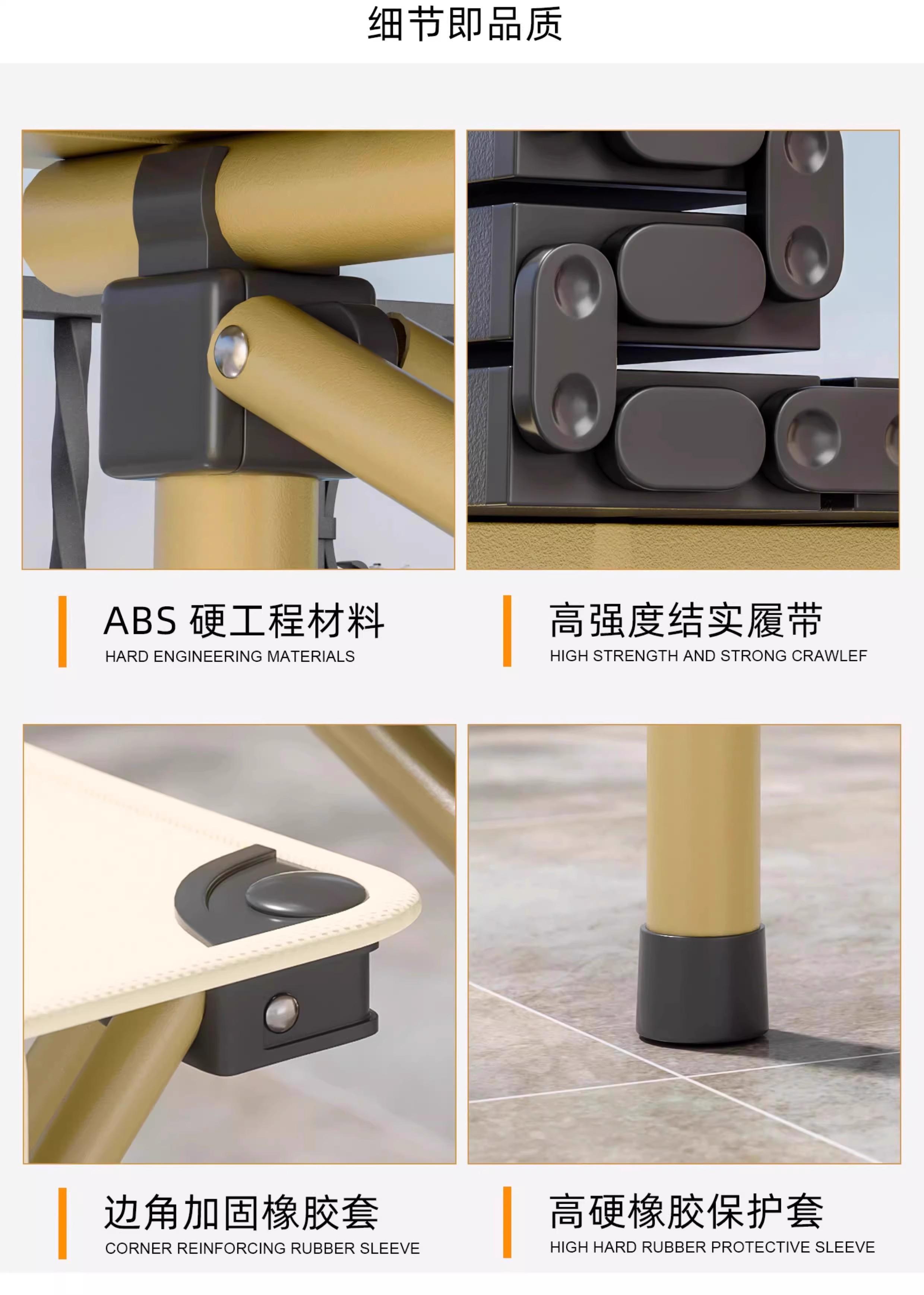 细节即品质

ABS 硬工程材料
HARD ENGINEERING MATERIALS

高强度结实履带
HIGH STRENGTH AND STRONG CRAWLEF

边角加固橡胶套
CORNER REINFORCING RUBBER SLEEVE

高硬橡胶保护套
HIGH HARD RUBBER PROTECTIVE SLEEVE