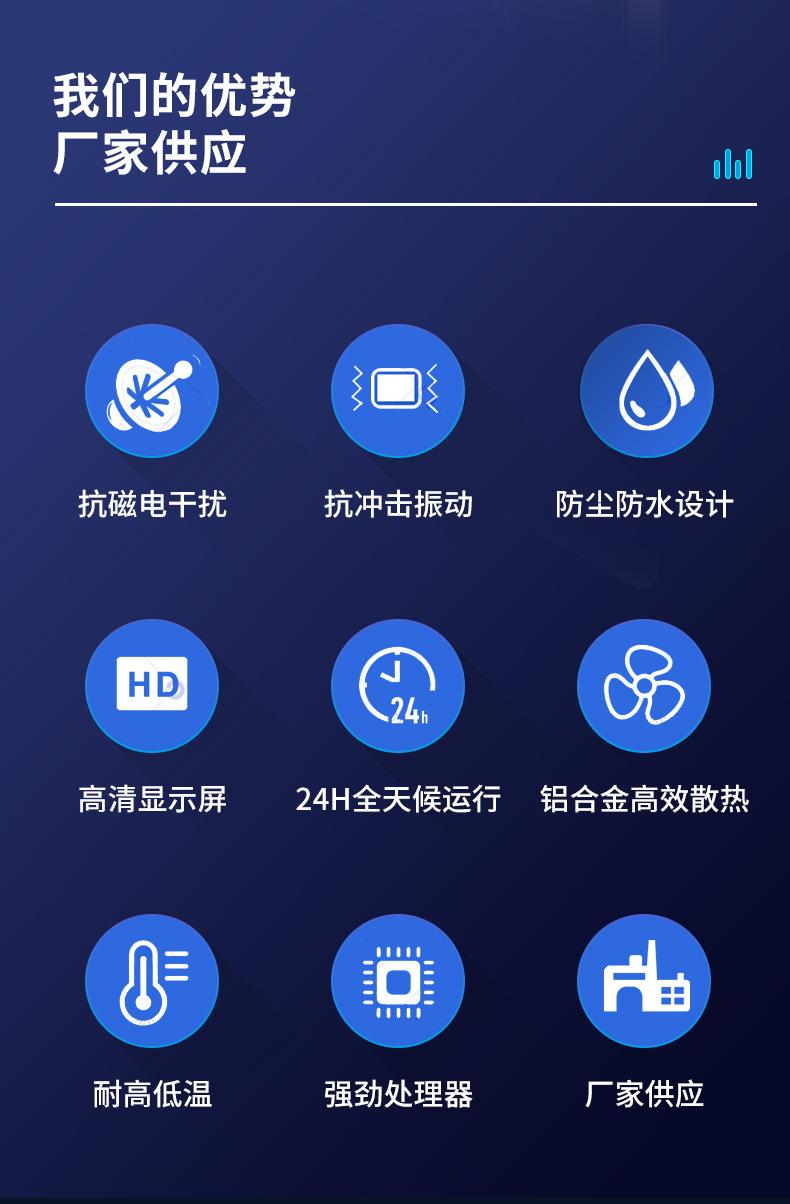 我们的优势
厂家供应

抗磁电干扰

抗冲击振动

防尘防水设计

HD

高清显示屏

24h

24H全天候运行

铝合金高效散热

耐高低温

强劲处理器

厂家供应