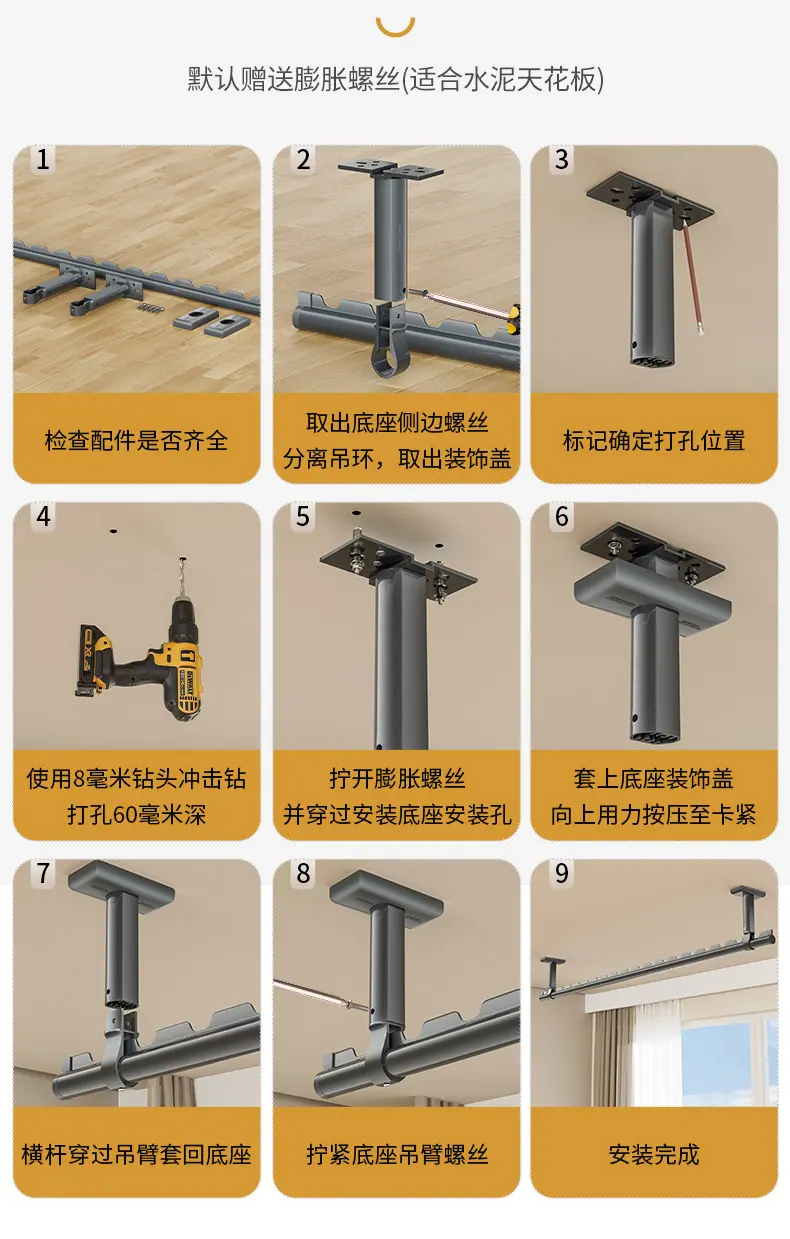 默认赠送膨胀螺丝(适合水泥天花板)

1
检查配件是否齐全

2
取出底座侧边螺丝
分离吊环，取出装饰盖

3
标记确定打孔位置

4
使用8毫米钻头冲击钻
打孔60毫米深

5
拧开膨胀螺丝
并穿过安装底座安装孔

6
套上底座装饰盖
向上用力按压至卡紧

7
横杆穿过吊臂套回底座

8
拧紧底座吊臂螺丝

9
安装完成