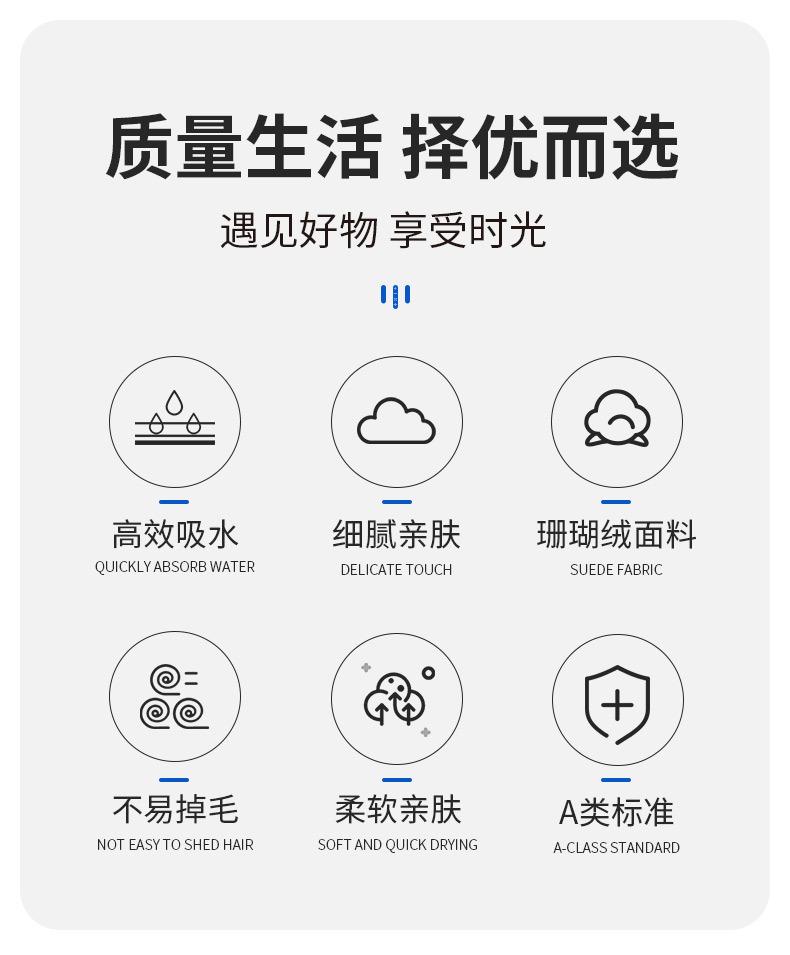 质量生活 择优而选

遇见好物 享受时光

高效吸水
QUICKLY ABSORB WATER

细腻亲肤
DELICATE TOUCH

珊瑚绒面料
SUEDE FABRIC

不易掉毛
NOT EASY TO SHED HAIR

柔软亲肤
SOFT AND QUICK DRYING

A类标准
A-CLASS STANDARD