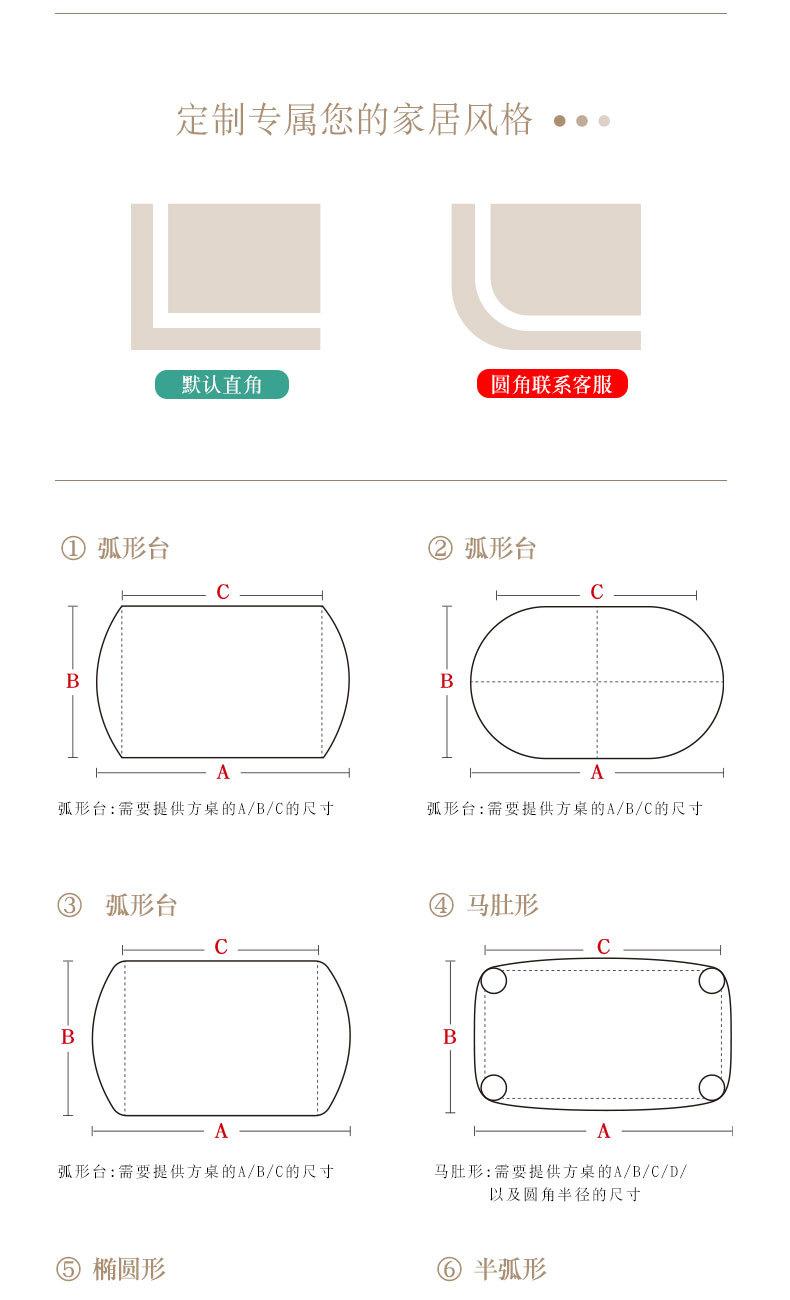 定制专属您的家居风格

默认直角

圆角联系客服

① 弧形台

C
B
A

弧形台:需要提供方桌的A/B/C的尺寸

② 弧形台

C
B
A

弧形台:需要提供方桌的A/B/C的尺寸

③ 弧形台

C
B
A

弧形台:需要提供方桌的A/B/C的尺寸

④ 马肚形

C
B
A

马肚形:需要提供方桌的A/B/C/D/以及圆角半径的尺寸

⑤ 椭圆形

⑥ 半弧形