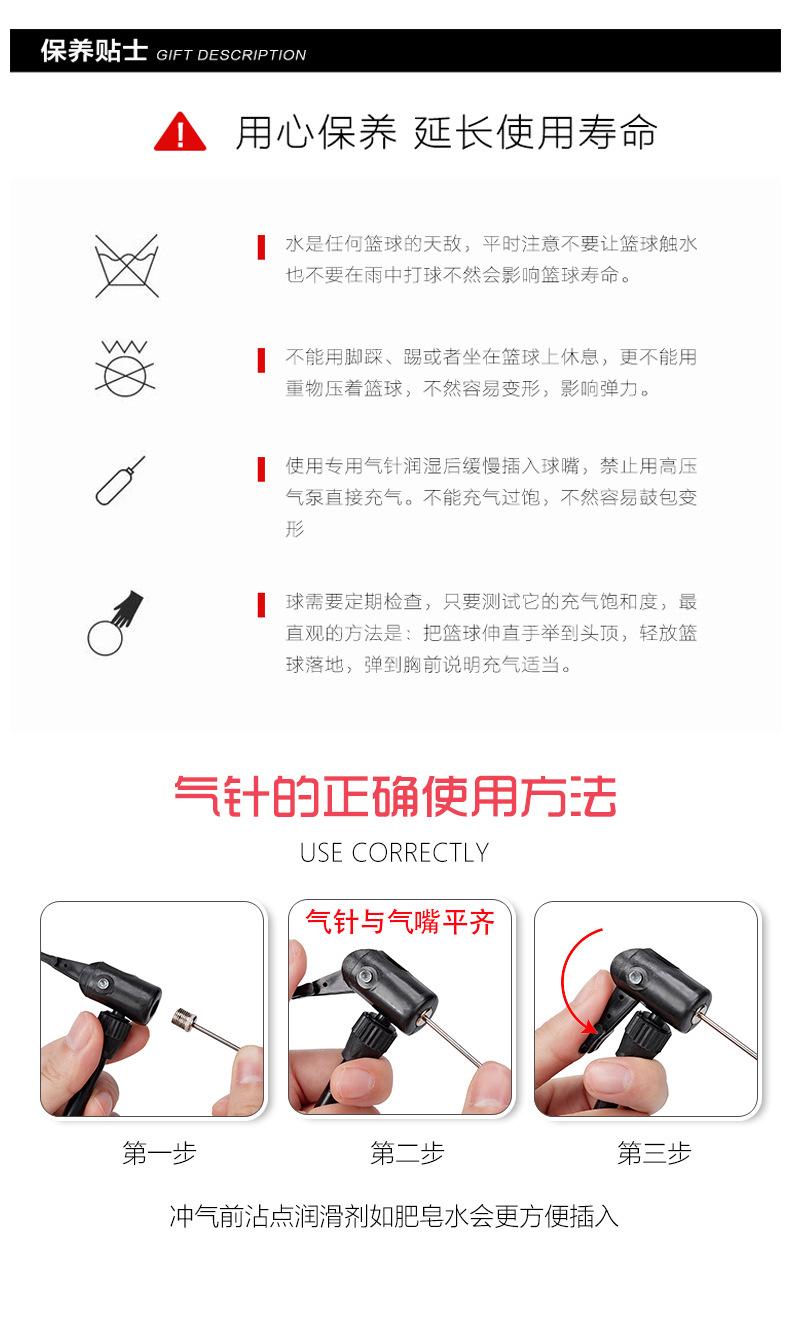 保养贴士 GIFT DESCRIPTION

用心保养 延长使用寿命

水是任何篮球的天敌，平时注意不要让篮球触水也不要在雨中打球不然会影响篮球寿命。

不能用脚踩、踢或者坐在篮球上休息，更不能用重物压着篮球，不然容易变形，影响弹力。

使用专用气针润湿后缓慢插入球嘴，禁止用高压气泵直接充气。不能充气过饱，不然容易鼓包变形

球需要定期检查，只要测试它的充气饱和度，最直观的方法是：把篮球伸直手举到头顶，轻放篮球落地，弹到胸前说明充气适当。

气针的正确使用方法

USE CORRECTLY

气针与气嘴平齐

第一步

第二步

第三步

冲气前沾点润滑剂如肥皂水会更方便插入